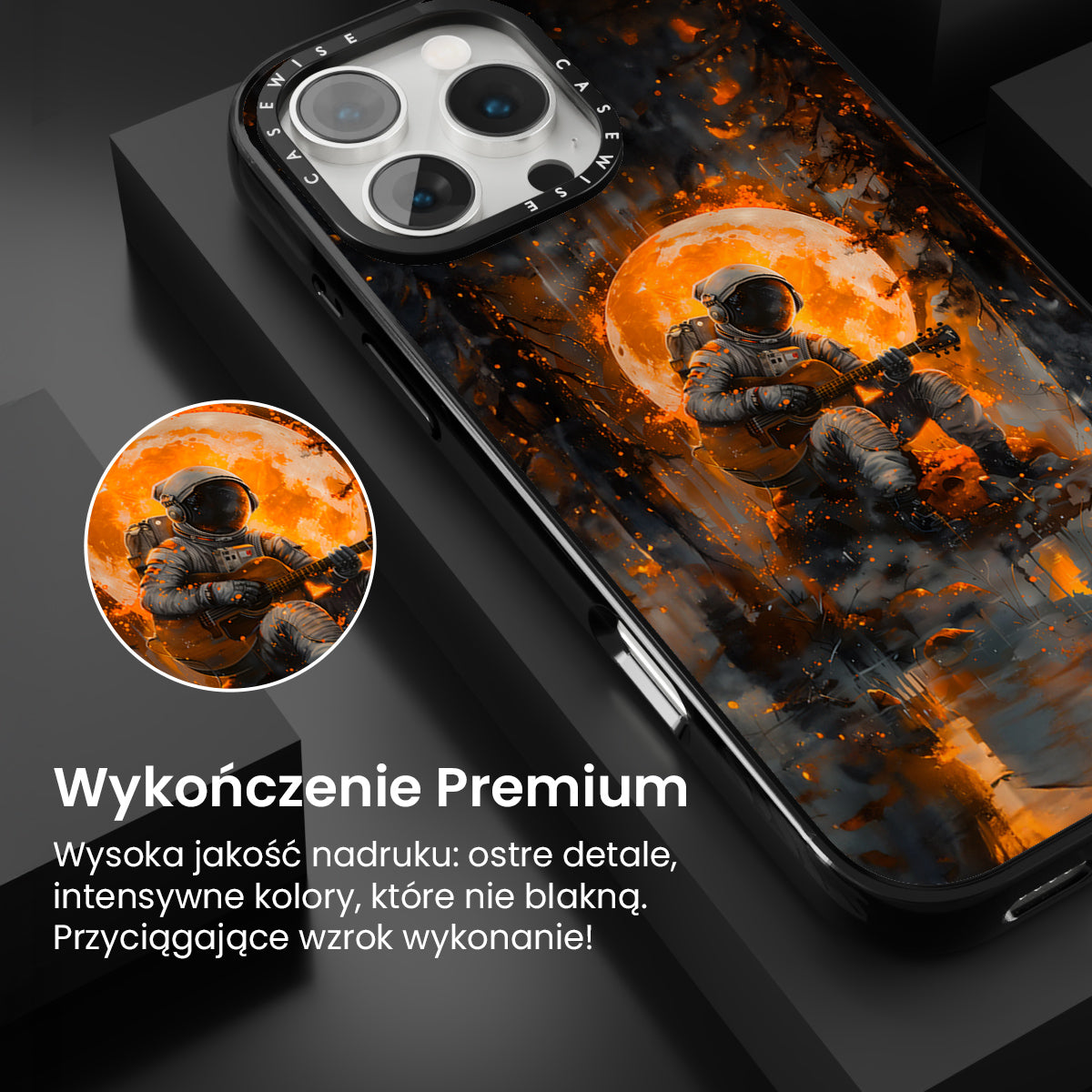 CASEWISE CASEWISE

Wykończenie Premium

Wysoka jakość nadruku: ostre detale, intensywne kolory, które nie blakną. Przyciągające wzrok wykonanie!