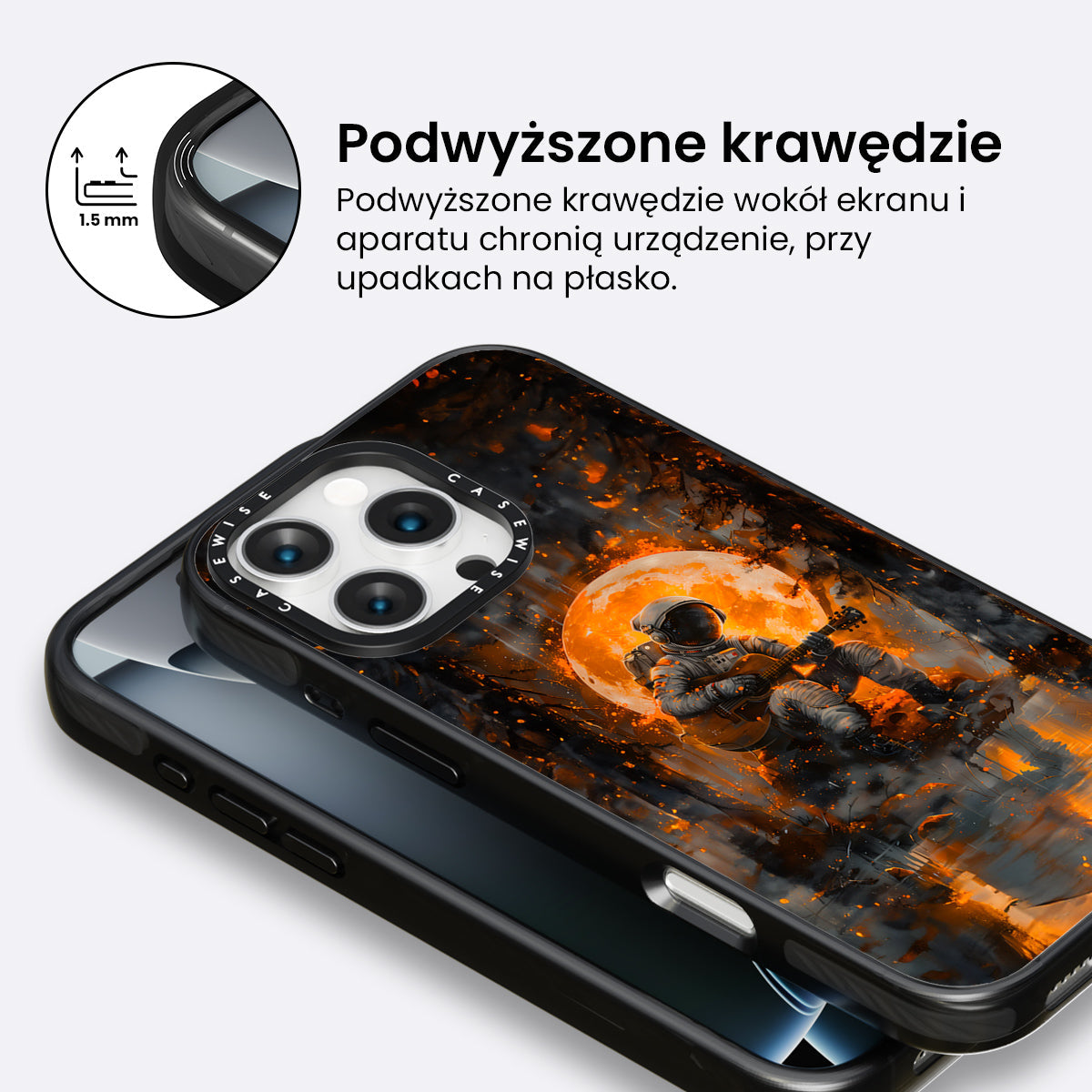 1.5 mm

Podwyższone krawędzie

Podwyższone krawędzie wokół ekranu i aparatu chronią urządzenie, przy upadkach na płasko.

CASEWISE CASEWISE