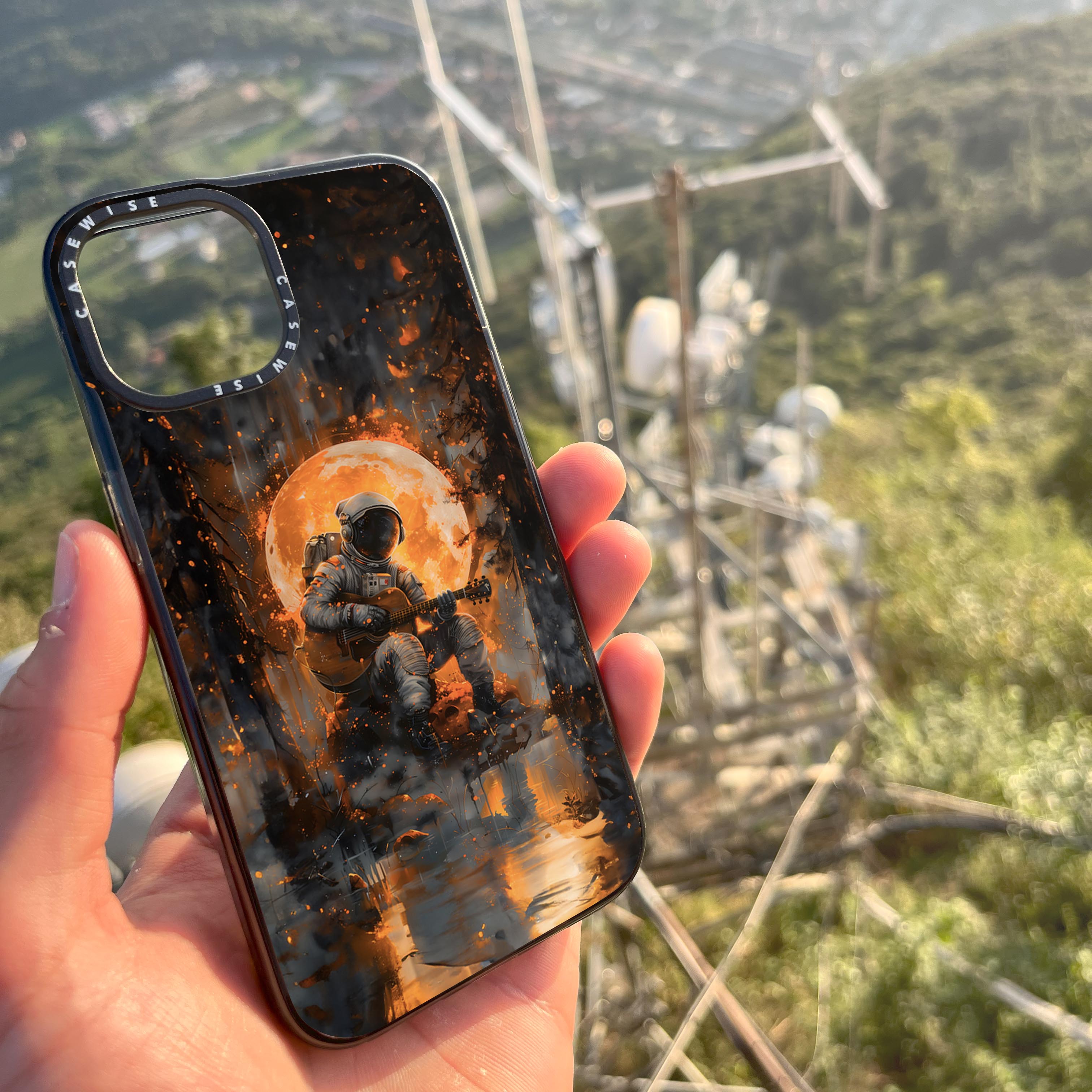 CASEWISE CASEWISE