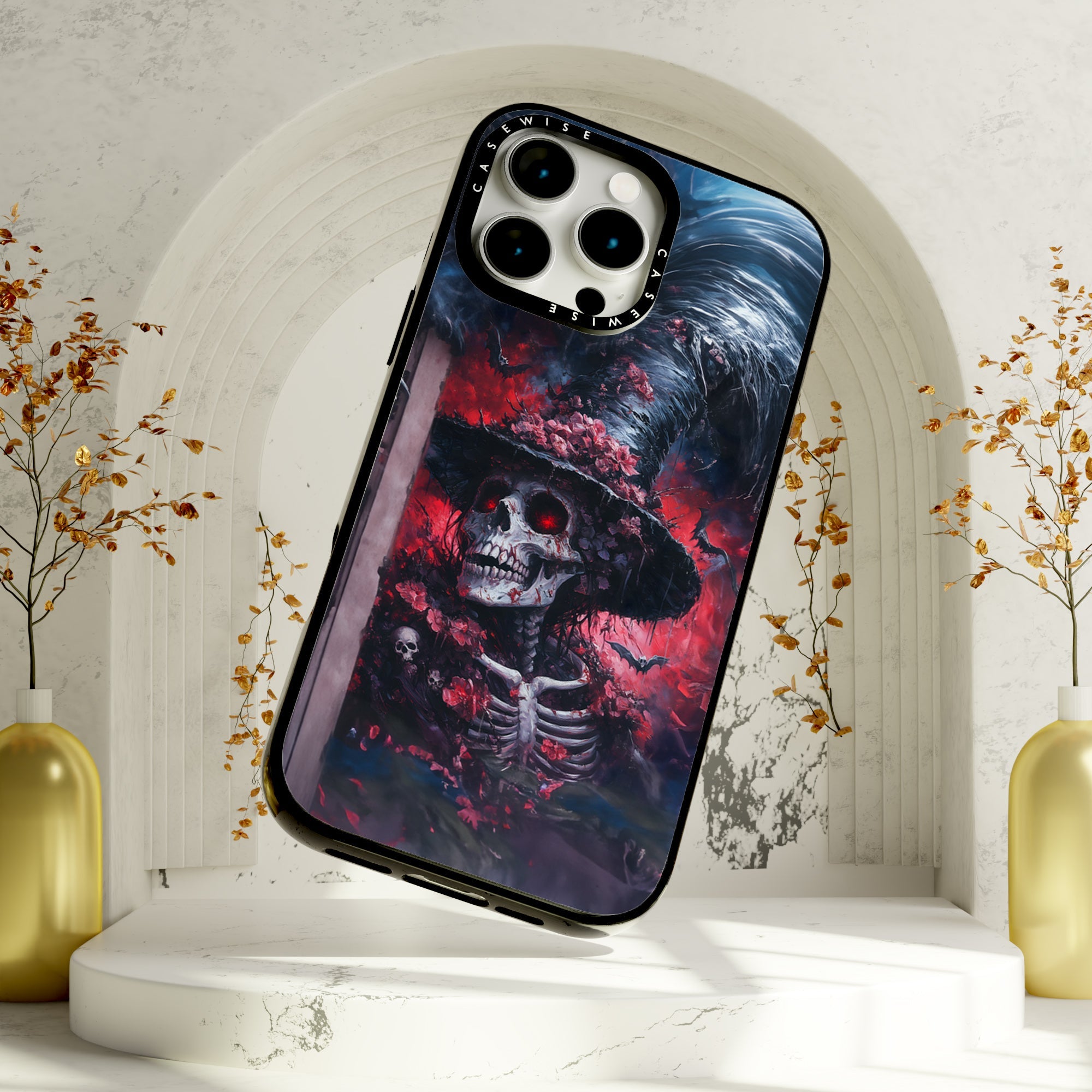 CASEWISE CASEWISE