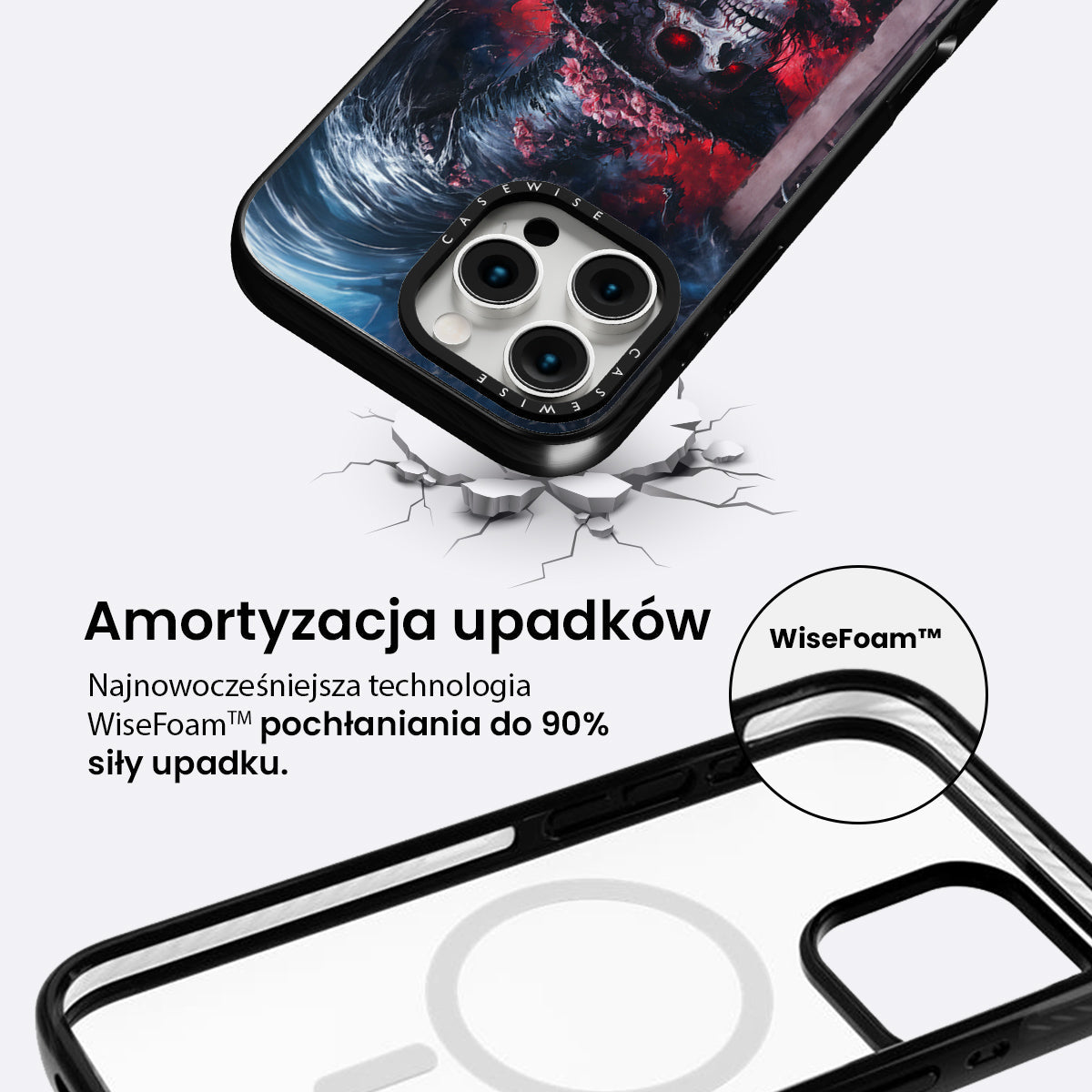 CASEWISE

CASEWISE

Amortyzacja upadków

Najnowocześniejsza technologia WiseFoam™ pochłaniania do 90% siły upadku.

WiseFoam™