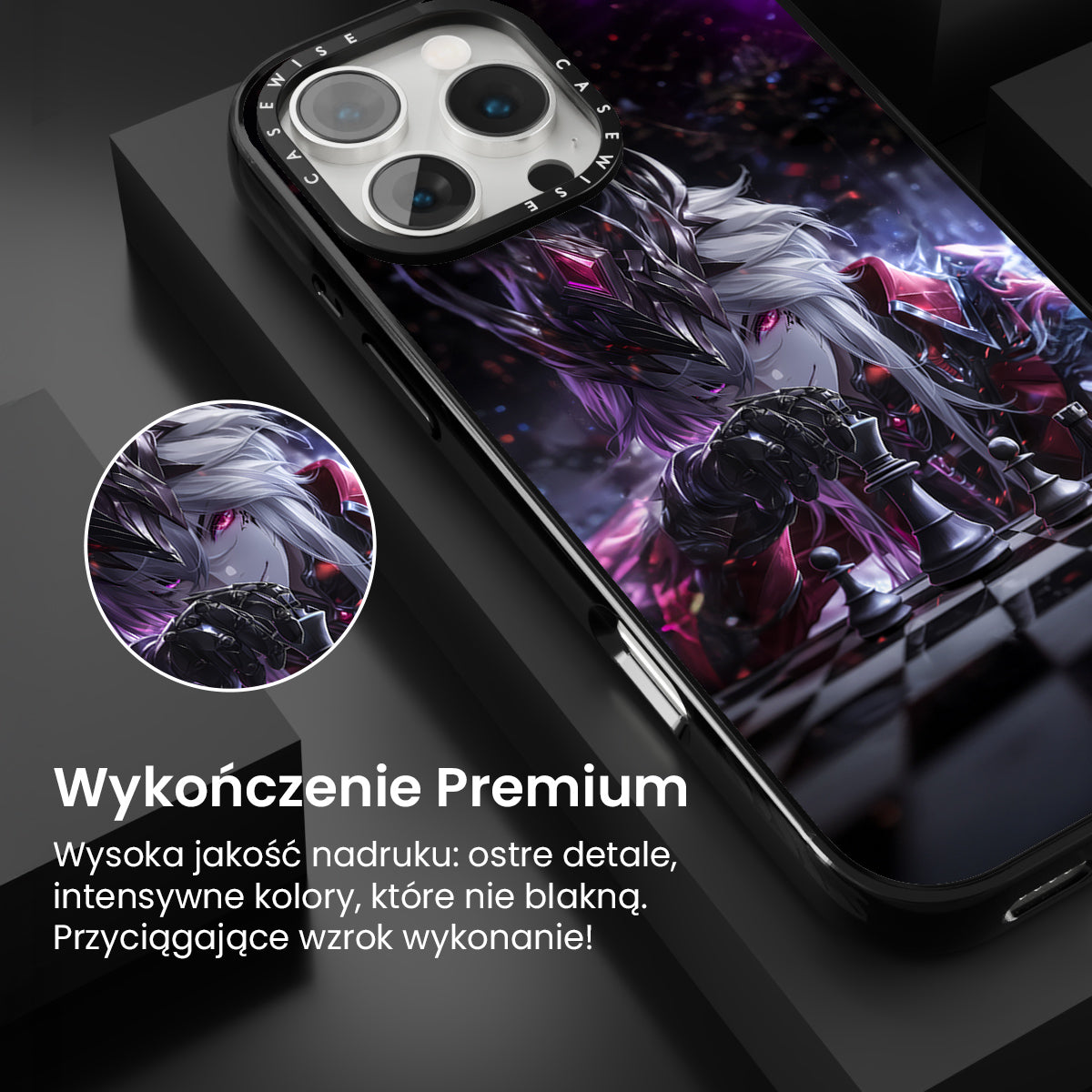 CASEWISE CASEWISE

Wykończenie Premium

Wysoka jakość nadruku: ostre detale, intensywne kolory, które nie blakną. Przyciągające wzrok wykonanie!