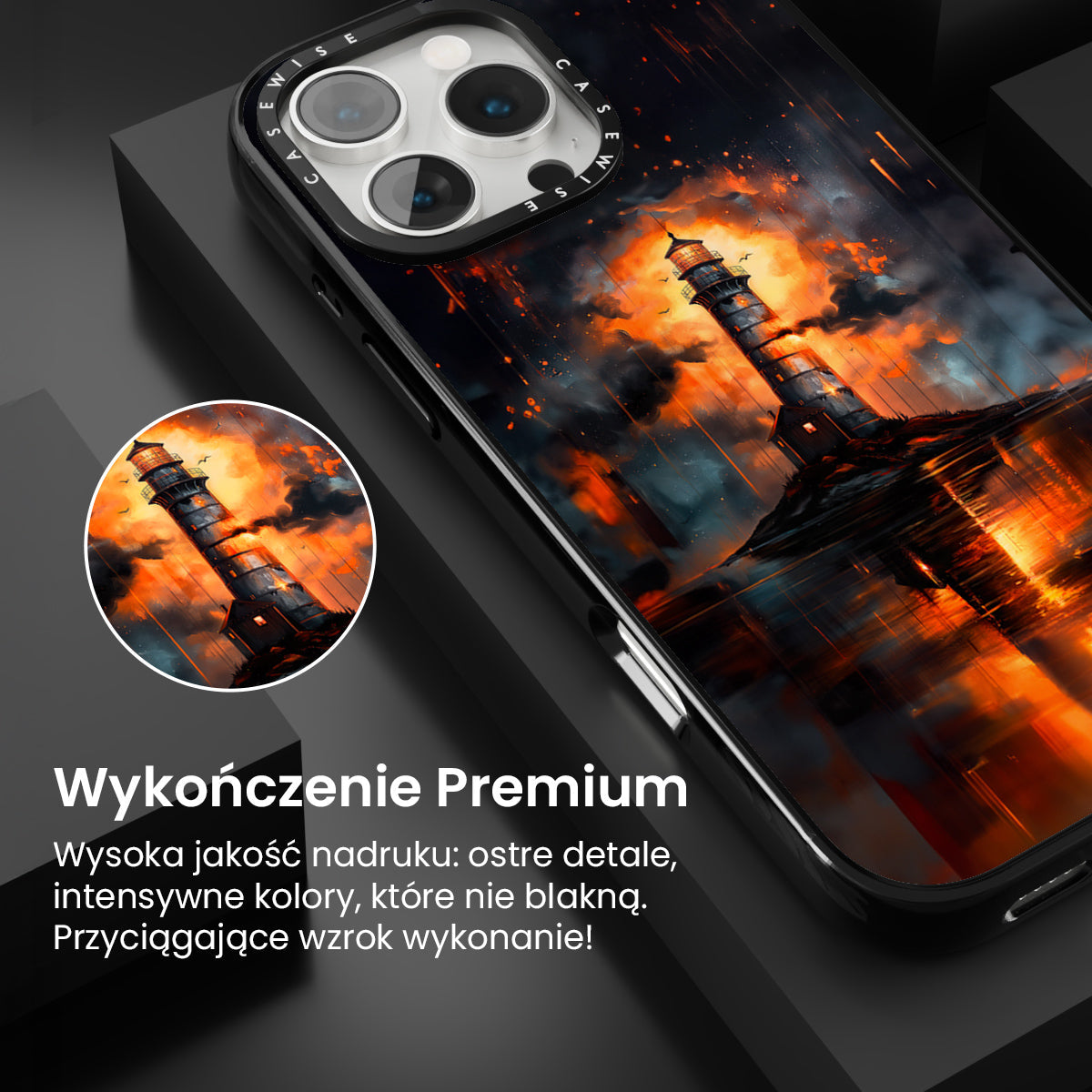 CASEWISE CASEWISE

Wykończenie Premium

Wysoka jakość nadruku: ostre detale, intensywne kolory, które nie blakną. Przyciągające wzrok wykonanie!