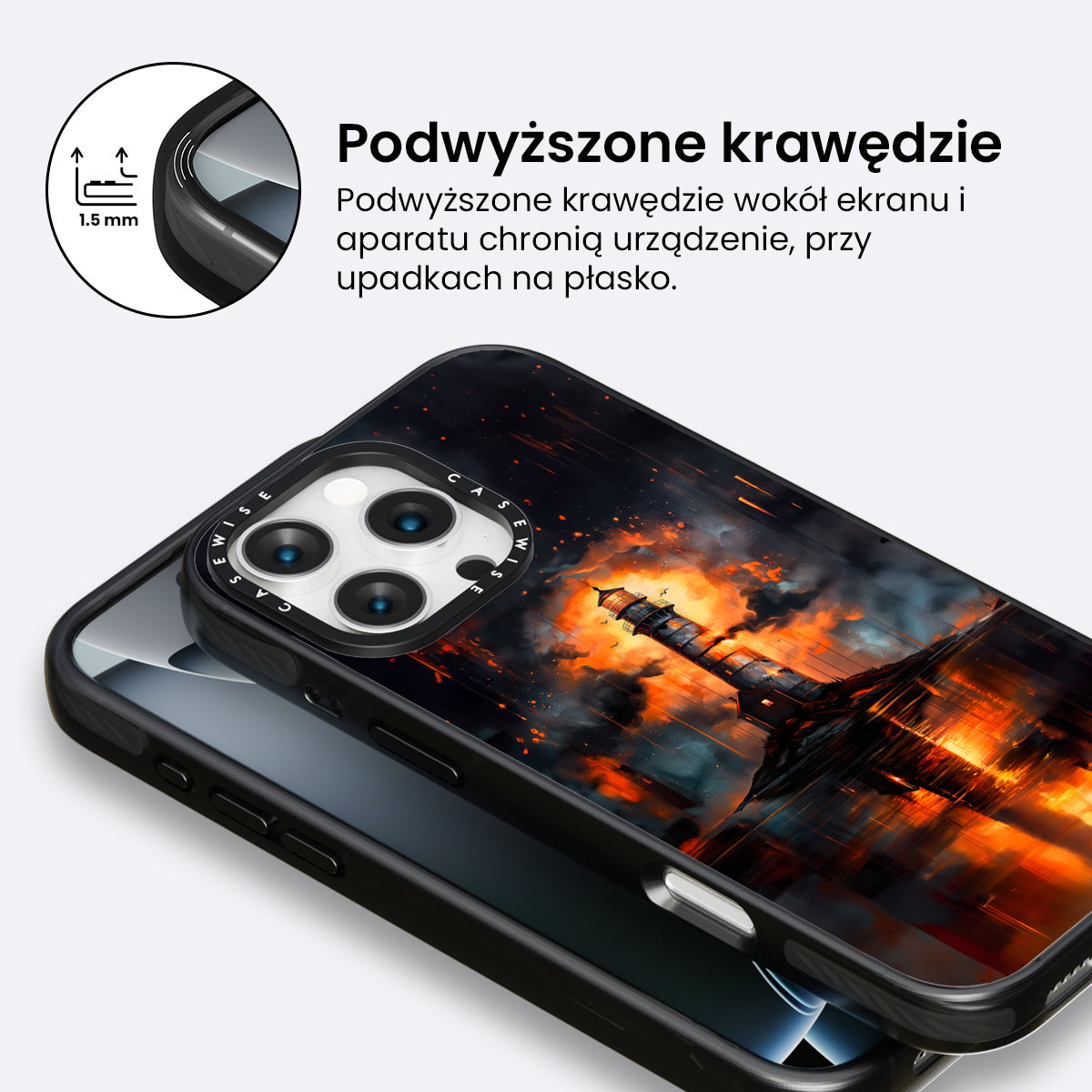 1.5 mm

Podwyższone krawędzie

Podwyższone krawędzie wokół ekranu i aparatu chronią urządzenie, przy upadkach na płasko.

CASEWISE CASEWISE