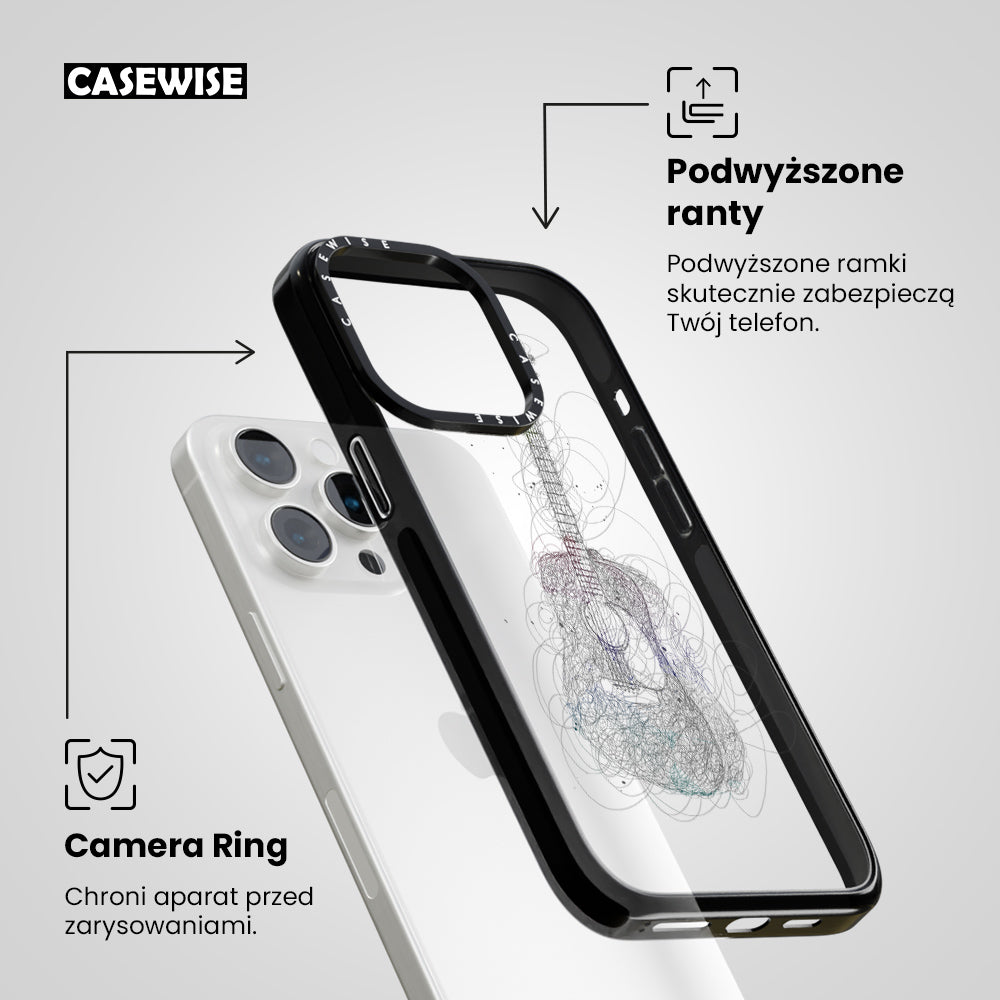 CASEWISE

Podwyższone ranty

Podwyższone ramki skutecznie zabezpieczą Twój telefon.

CASEWISE

CASEWISE

Camera Ring

Chroni aparat przed zarysowaniami.