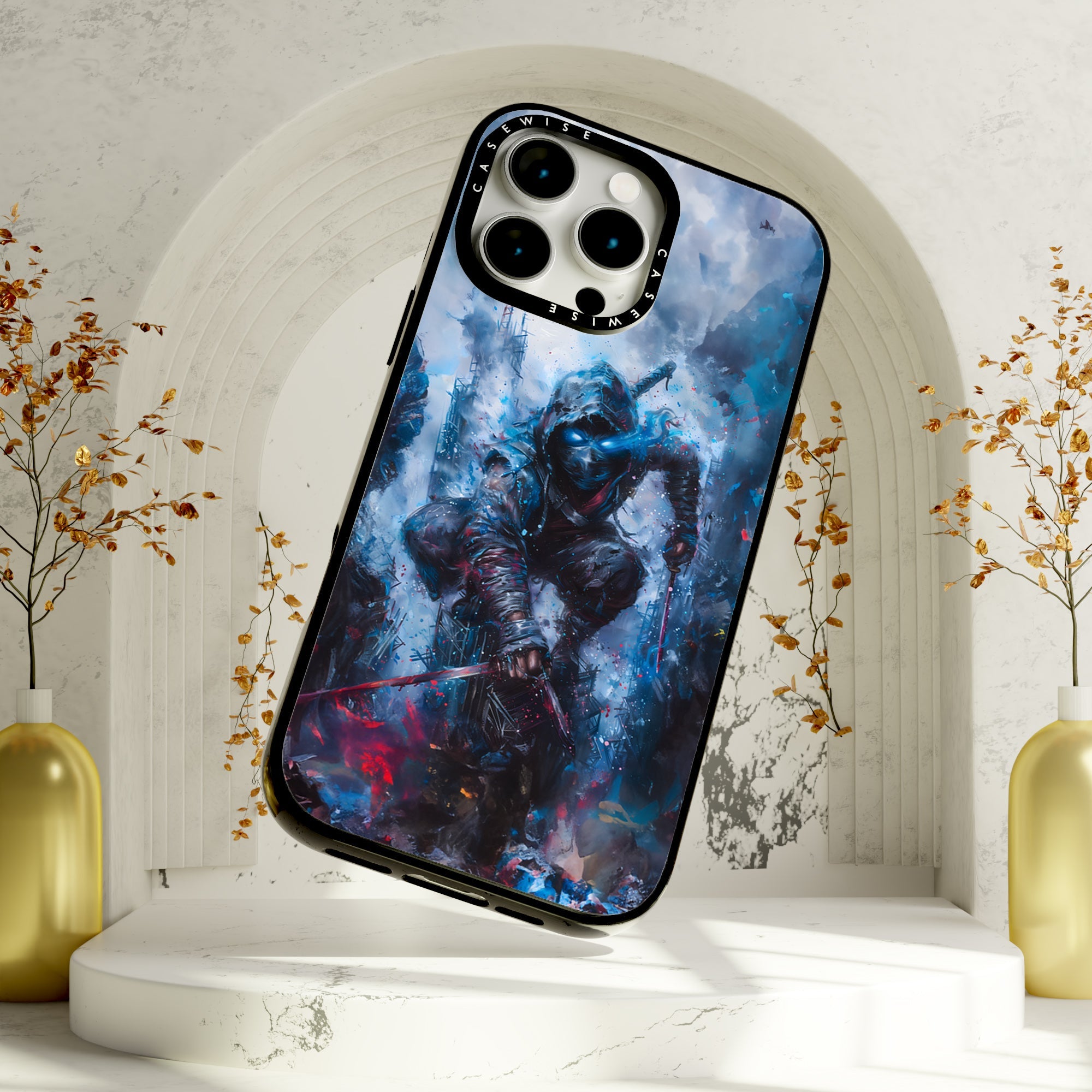 CASEWISE
CASEWISE