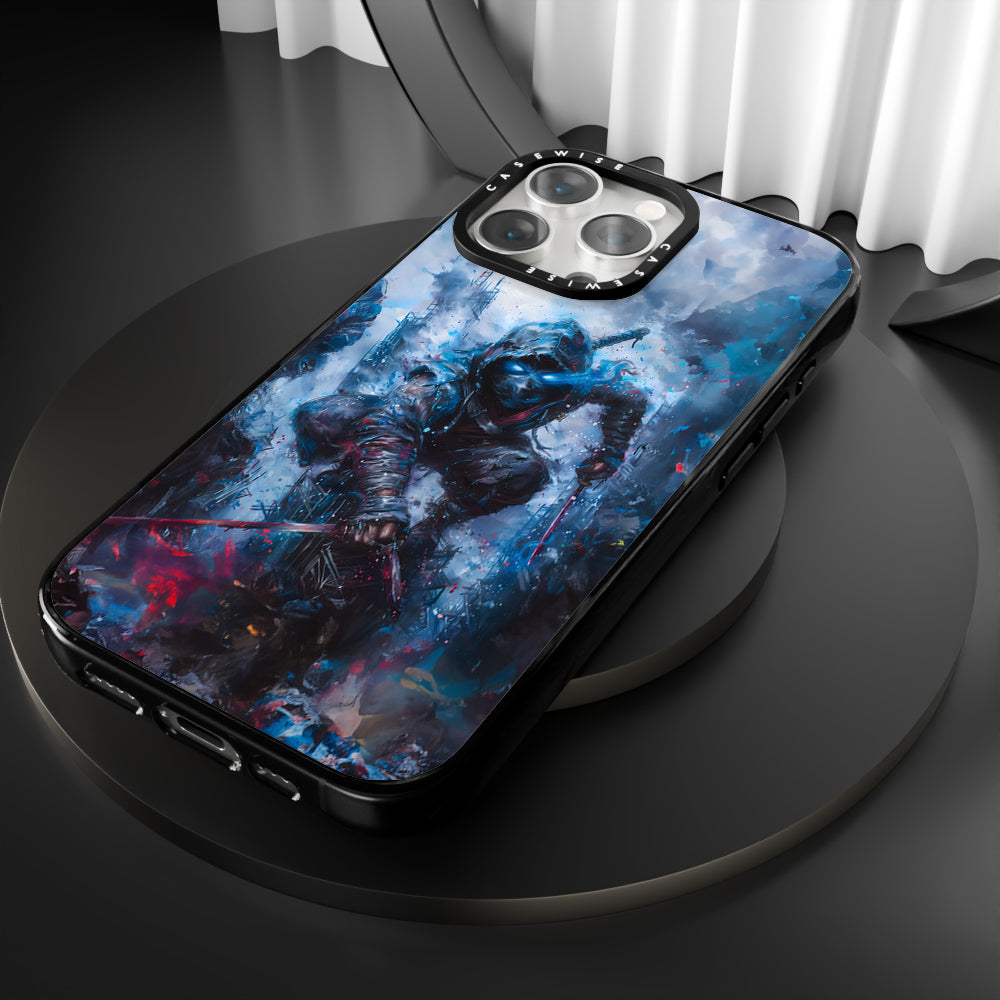 CASEWISE
CASEWISE