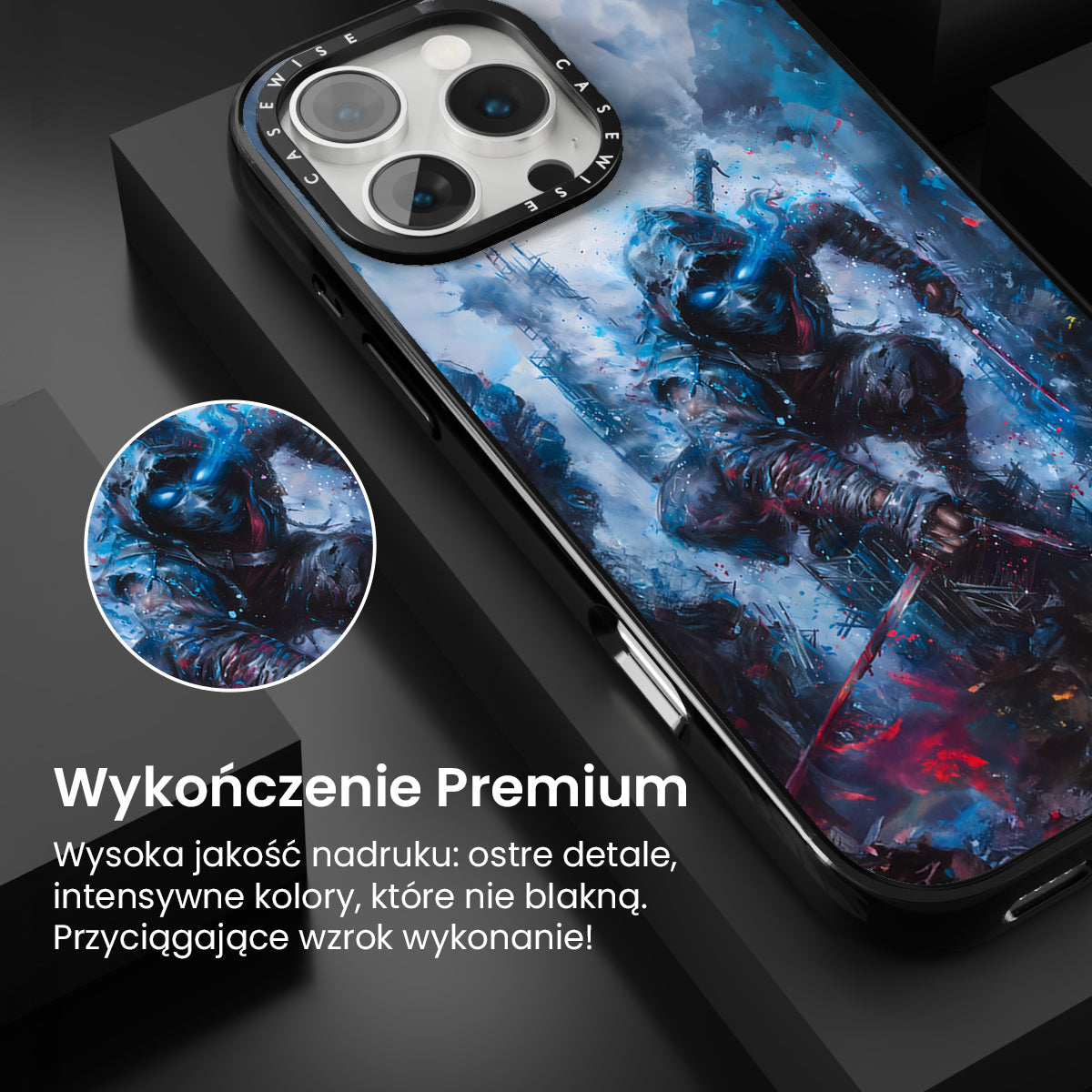 CASEWISE CASEWISE

Wykończenie Premium

Wysoka jakość nadruku: ostre detale, intensywne kolory, które nie blakną. Przyciągające wzrok wykonanie!