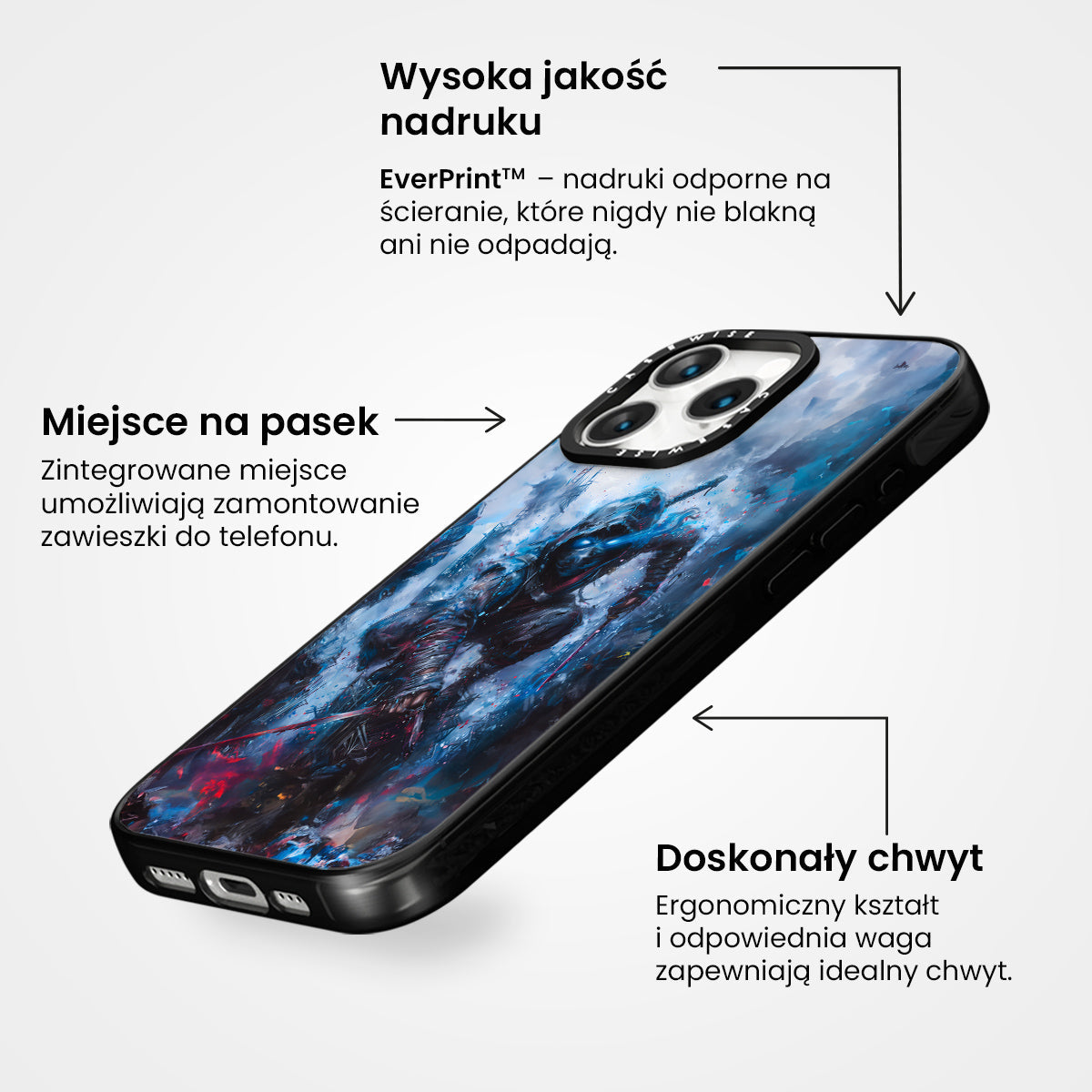 Wysoka jakość nadruku

EverPrint™ – nadruki odporne na ścieranie, które nigdy nie blakną ani nie odpadają.

Miejsce na pasek

Zintegrowane miejsce umożliwiają zamontowanie zawieszki do telefonu.

CASEWISE

CASEWISE

Doskonały chwyt

Ergonomiczny kształt i odpowiednia waga zapewniają idealny chwyt.