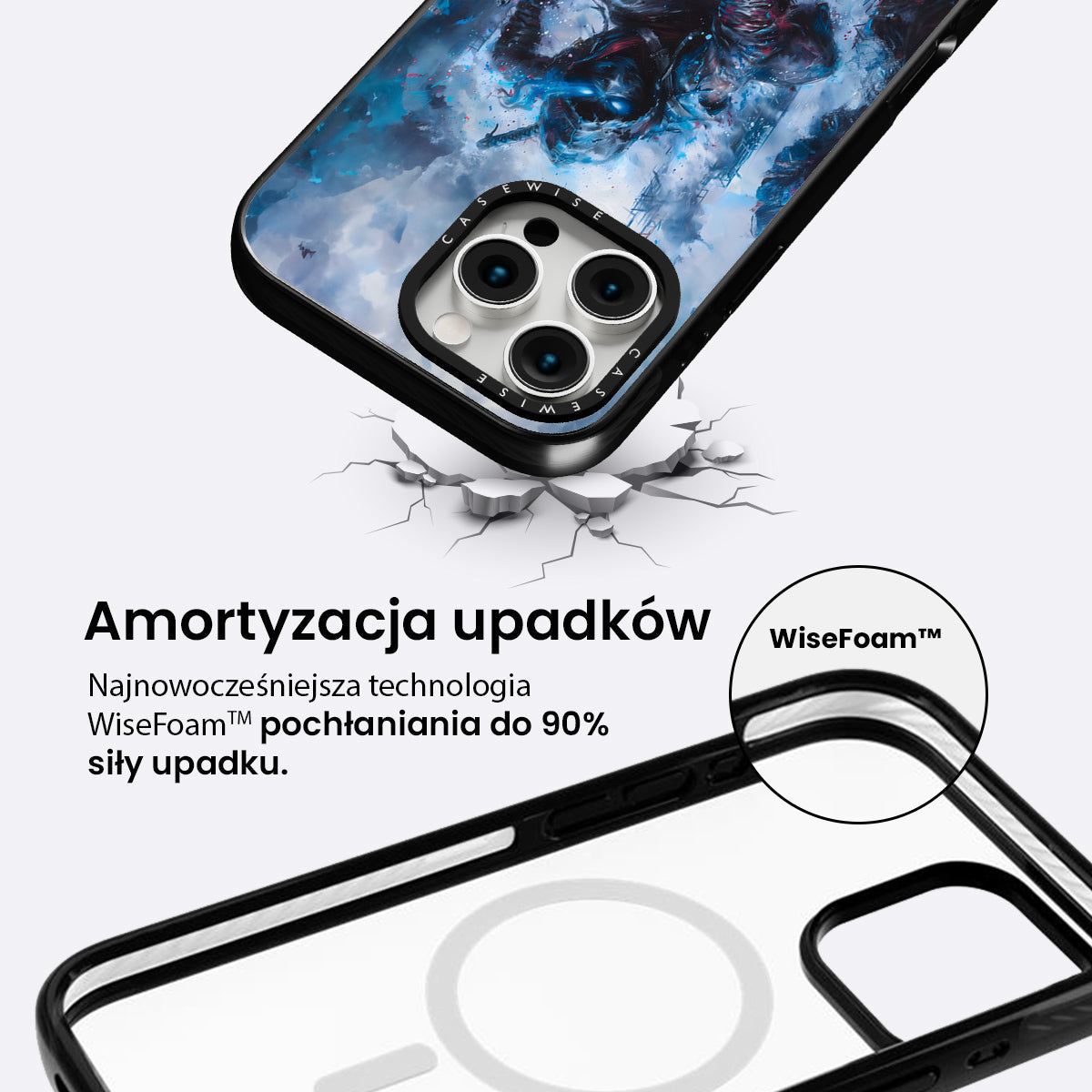 CASEWISE

CASEWISE

Amortyzacja upadków

Najnowocześniejsza technologia WiseFoam™ pochłaniania do 90% siły upadku.

WiseFoam™