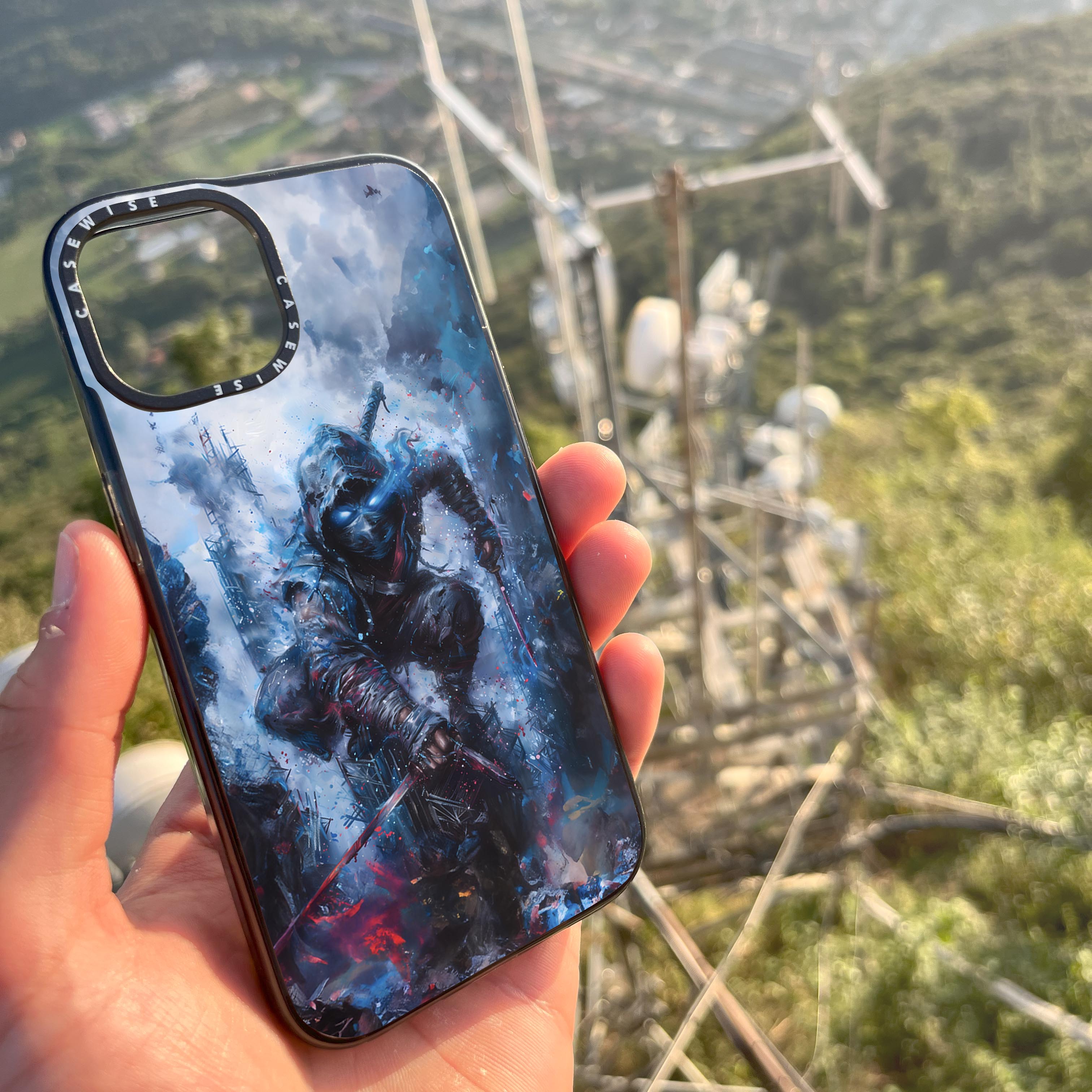 CASEWISE CASEWISE