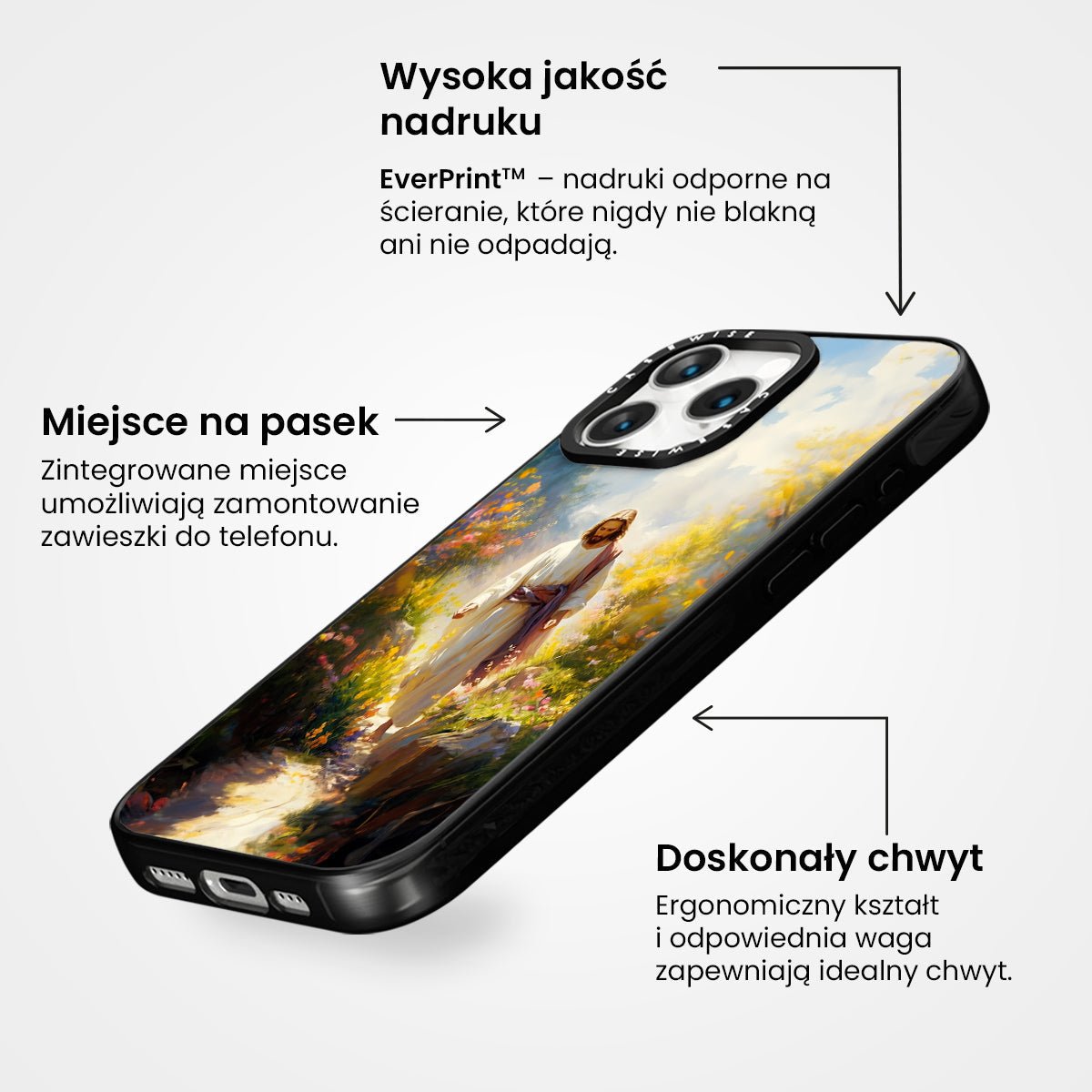 Wysoka jakość nadruku

EverPrint™ – nadruki odporne na ścieranie, które nigdy nie blakną ani nie odpadają.

Miejsce na pasek

Zintegrowane miejsce umożliwiają zamontowanie zawieszki do telefonu.

CASEWISE

CASEWISE

Doskonały chwyt

Ergonomiczny kształt i odpowiednia waga zapewniają idealny chwyt.