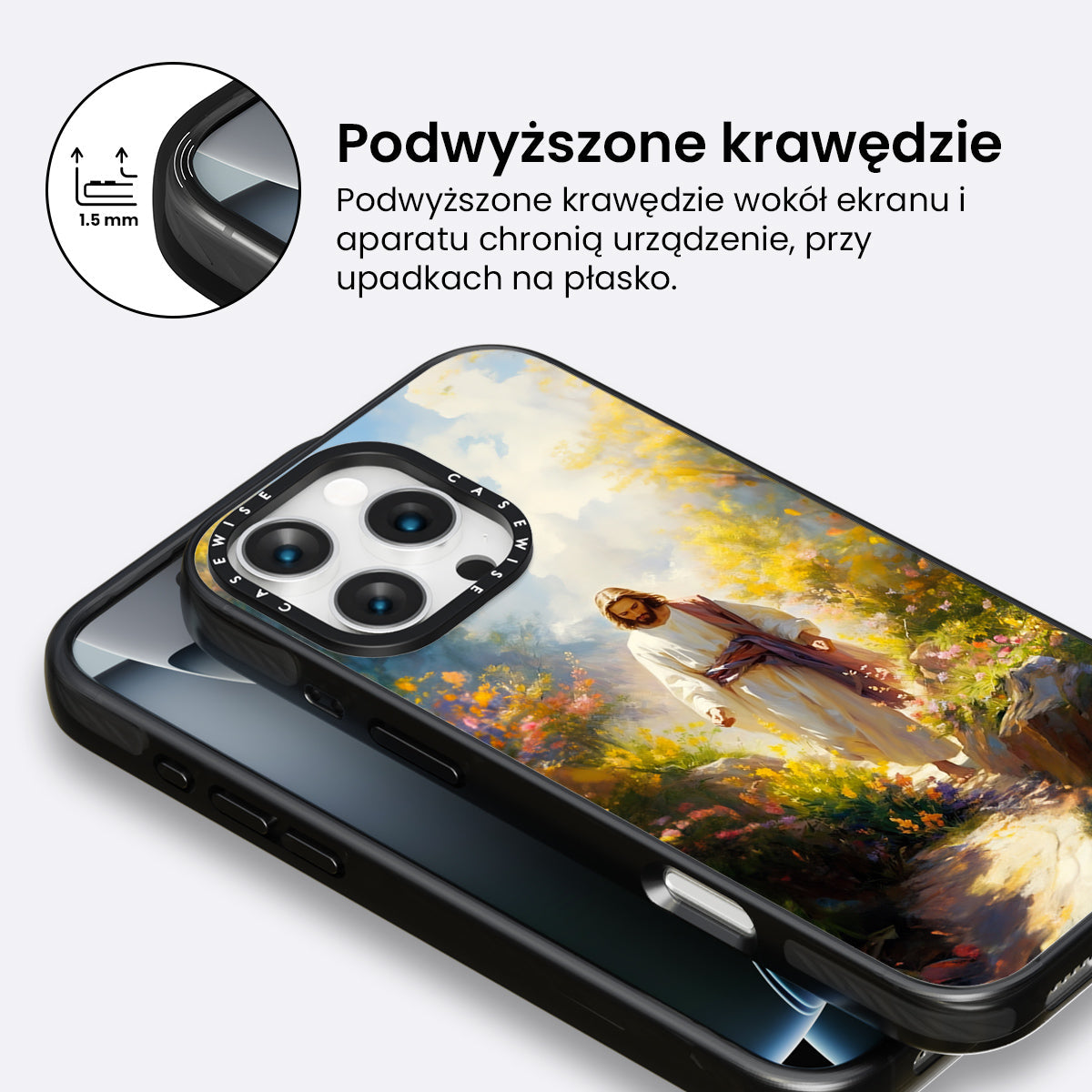 1.5 mm

Podwyższone krawędzie

Podwyższone krawędzie wokół ekranu i aparatu chronią urządzenie, przy upadkach na płasko.

CASEWISE CASEWISE