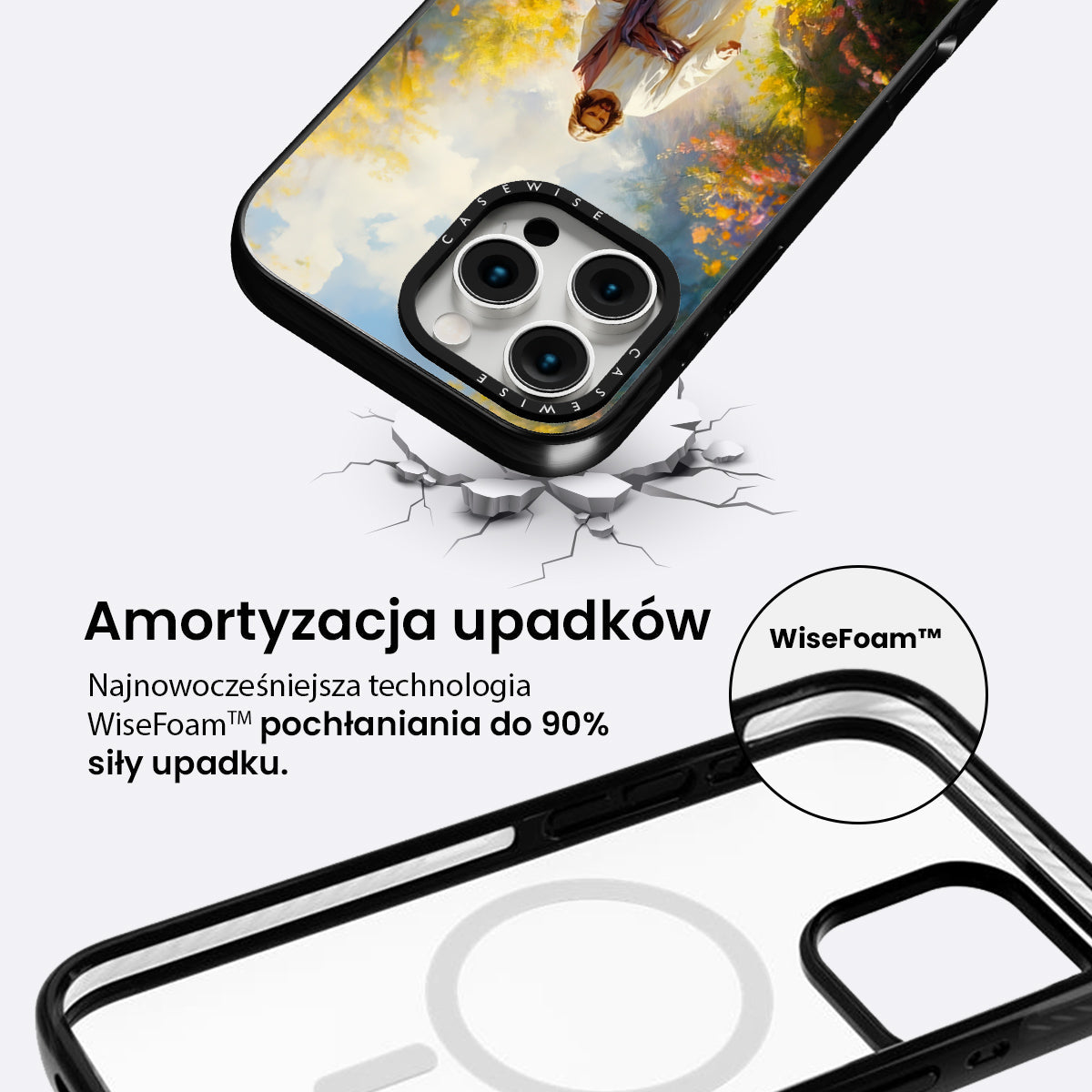 CASEWISE
CASEWISE

Amortyzacja upadków

Najnowocześniejsza technologia WiseFoam™ pochłaniania do 90% siły upadku.

WiseFoam™