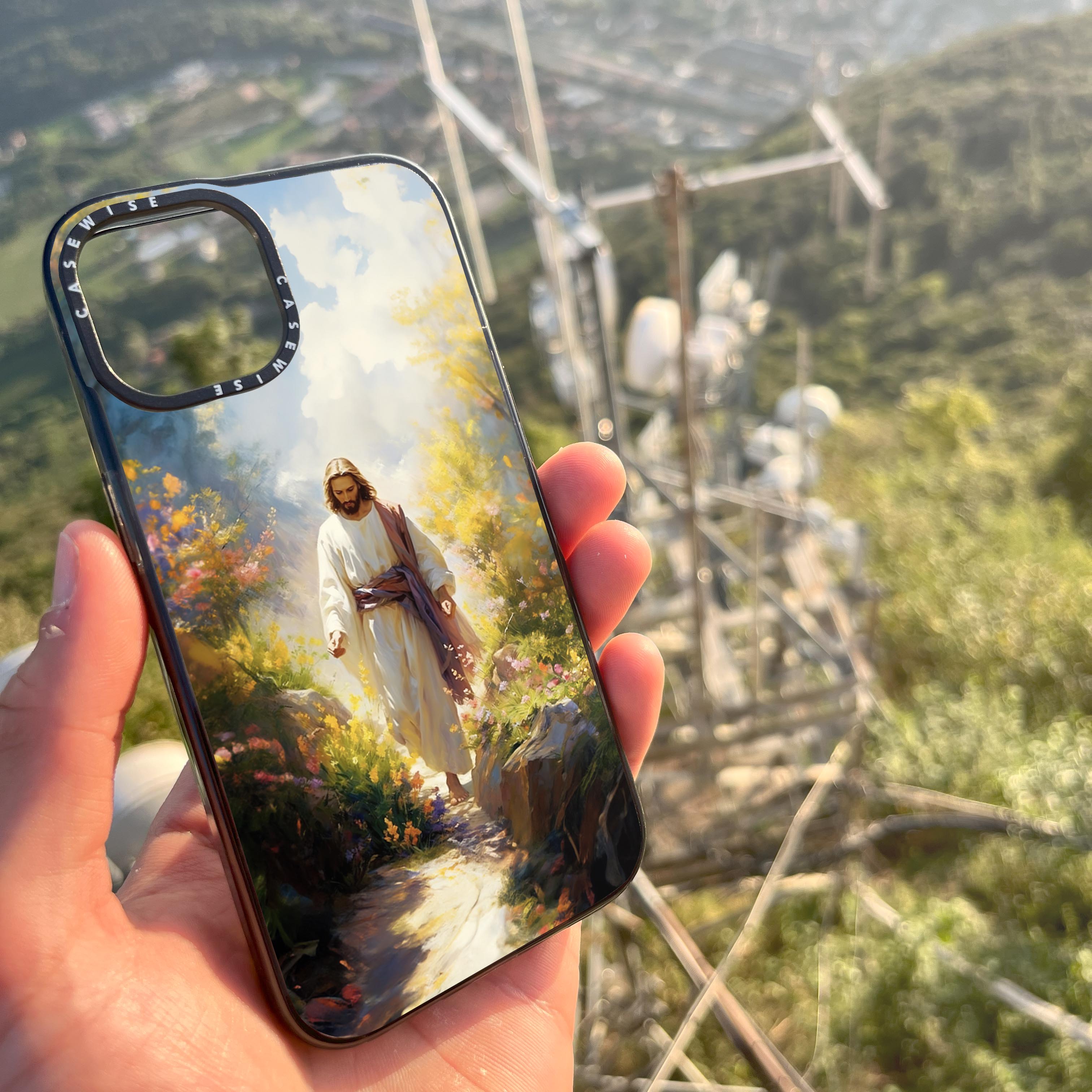 CASEWISE CASEWISE