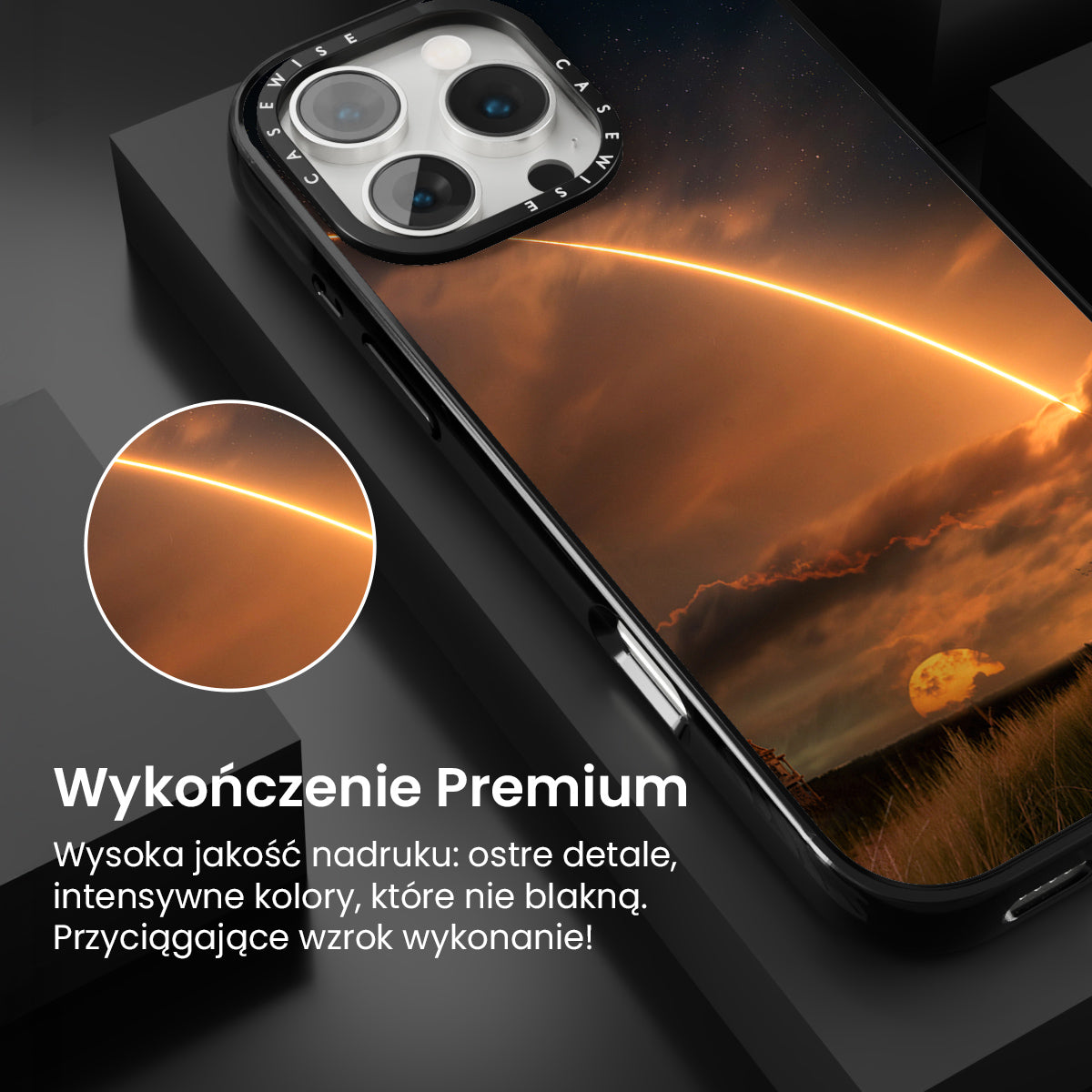 CASEWISE
CASEWISE

Wykończenie Premium

Wysoka jakość nadruku: ostre detale, intensywne kolory, które nie blakną. Przyciągające wzrok wykonanie!