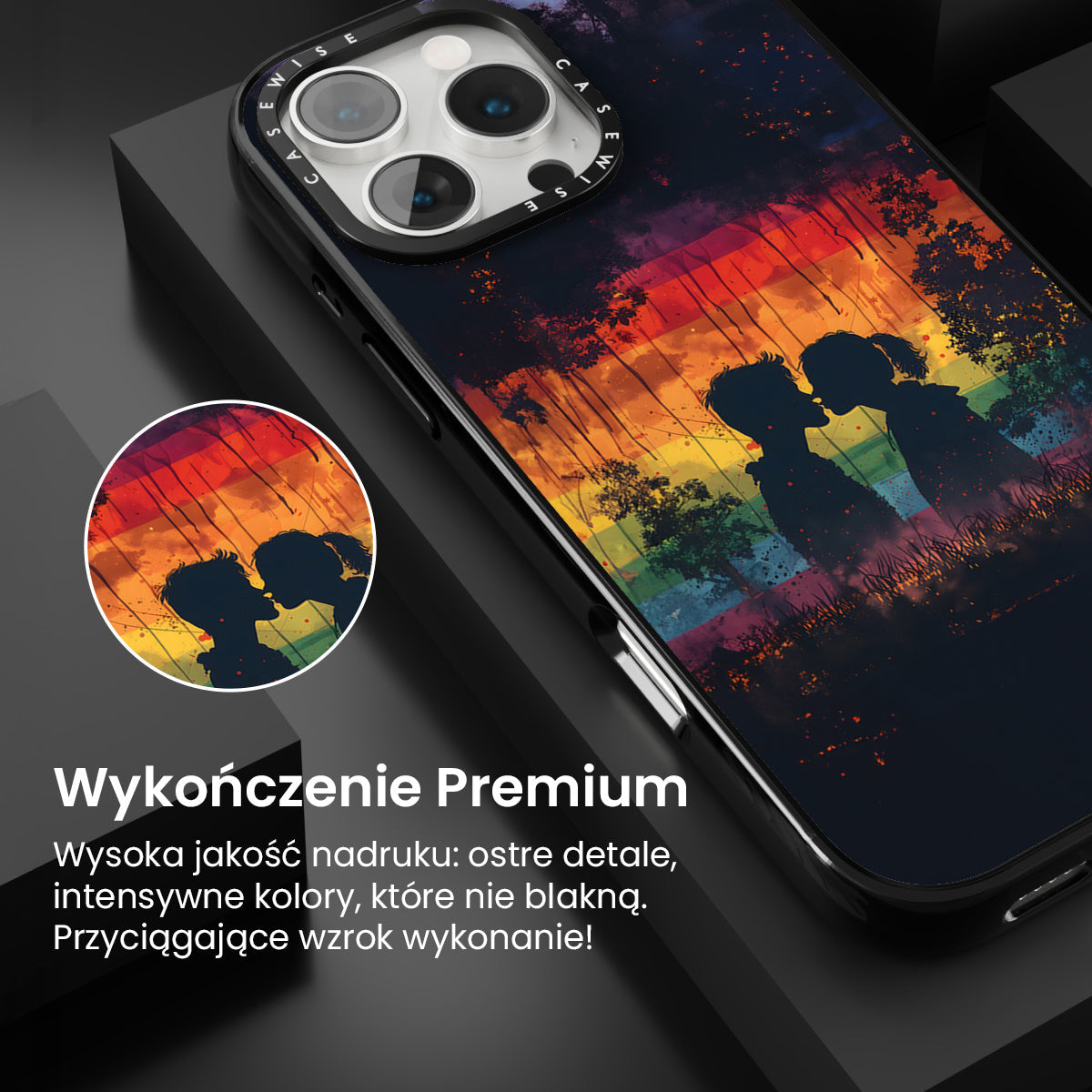 CASEWISE CASEWISE

Wykończenie Premium

Wysoka jakość nadruku: ostre detale, intensywne kolory, które nie blakną. Przyciągające wzrok wykonanie!