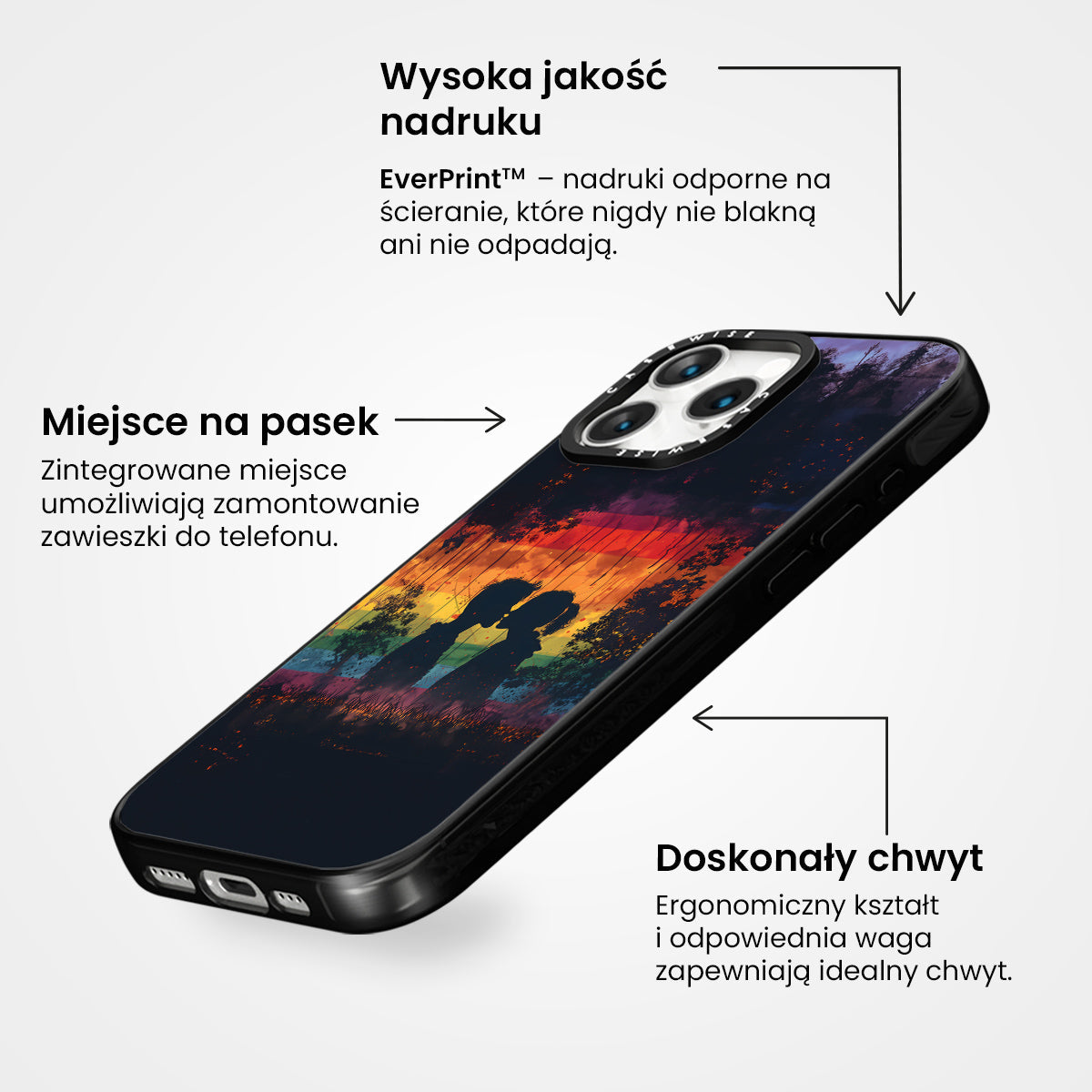 Wysoka jakość nadruku

EverPrint™ – nadruki odporne na ścieranie, które nigdy nie blakną ani nie odpadają.

Miejsce na pasek

Zintegrowane miejsce umożliwiają zamontowanie zawieszki do telefonu.

CASEWISE

CASEWISE

Doskonały chwyt

Ergonomiczny kształt i odpowiednia waga zapewniają idealny chwyt.