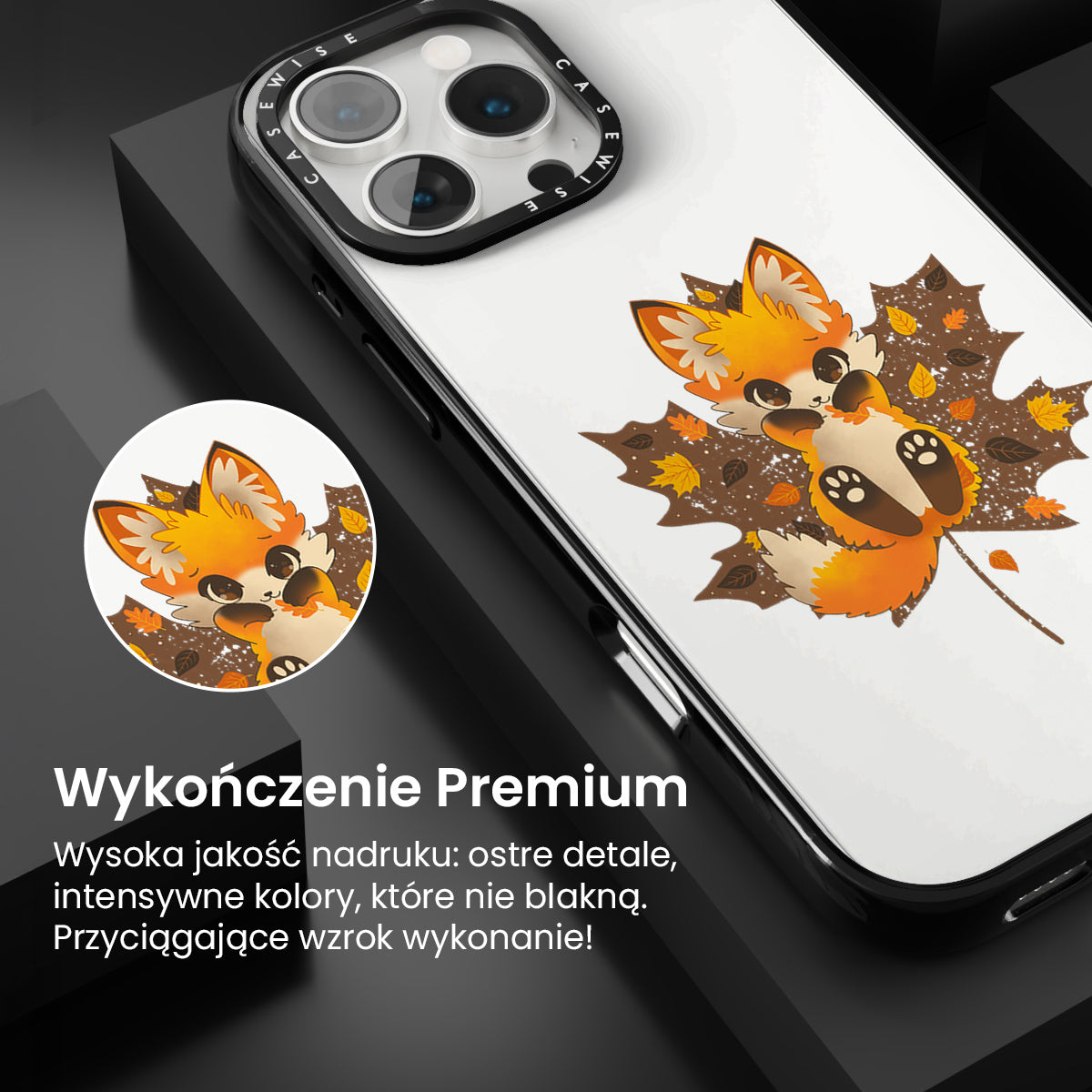 CASEWISE CASEWISE

Wykończenie Premium

Wysoka jakość nadruku: ostre detale, intensywne kolory, które nie blakną. Przyciągające wzrok wykonanie!