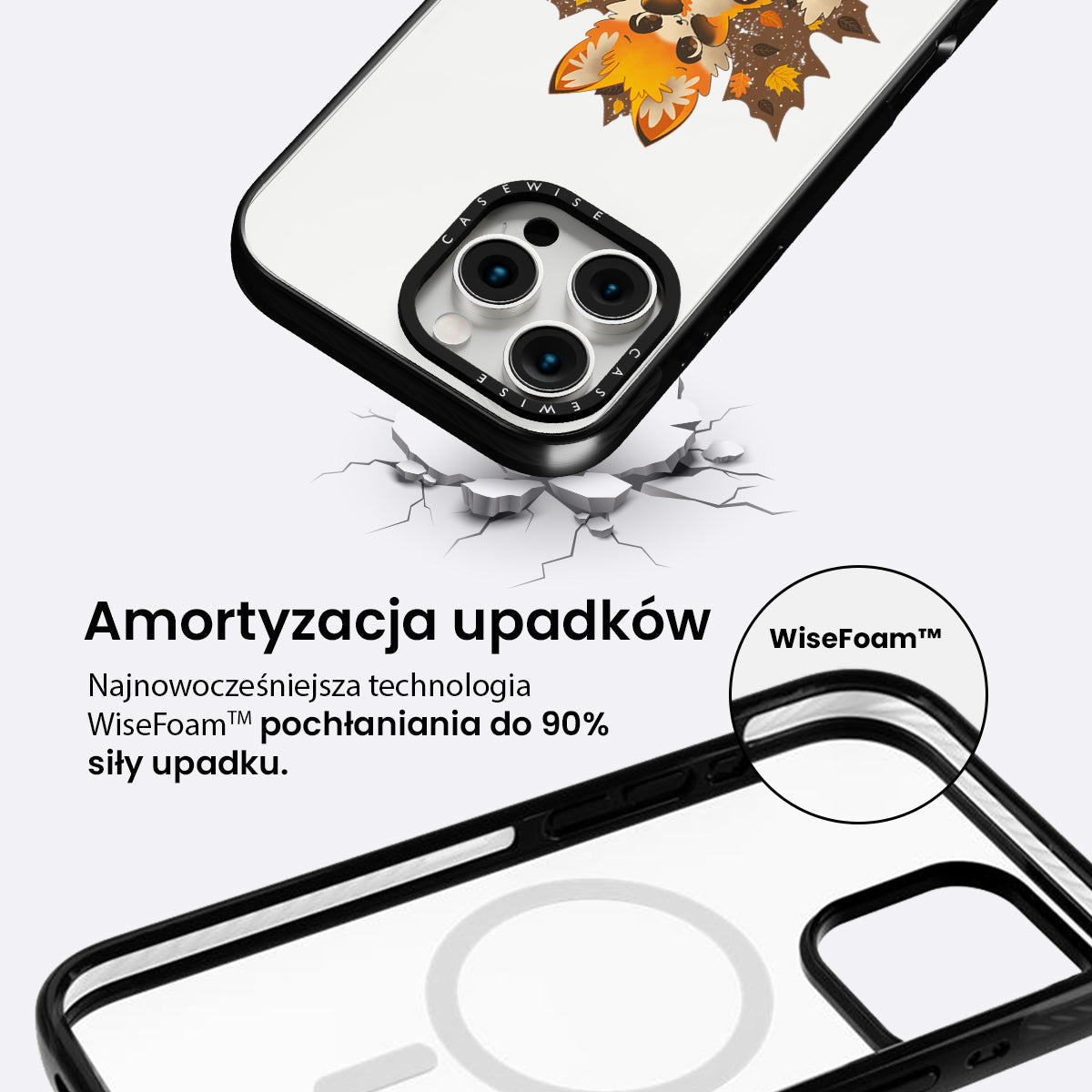 CASEWISE

CASEWISE

Amortyzacja upadków

Najnowocześniejsza technologia WiseFoam™ pochłaniania do 90% siły upadku.

WiseFoam™