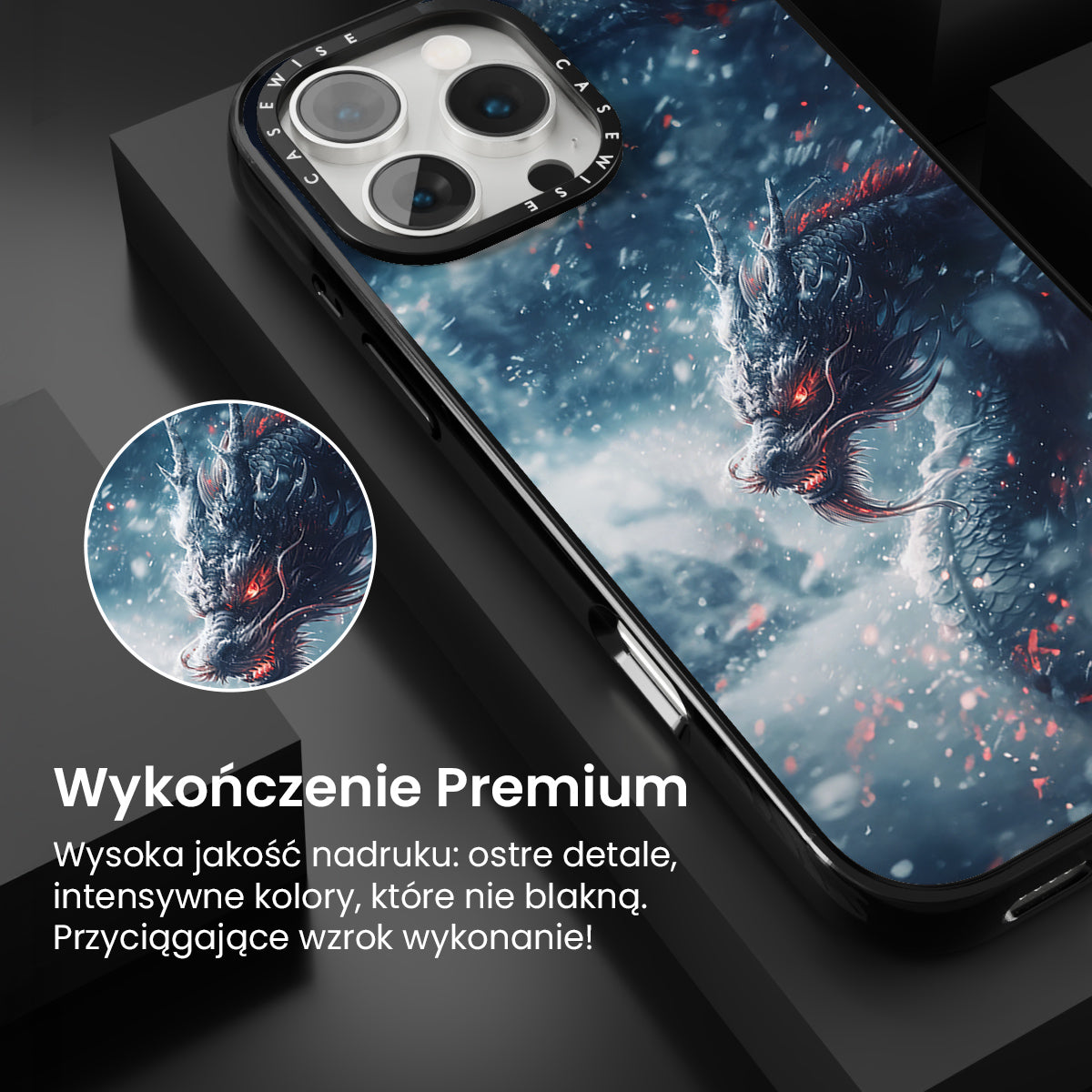 CASEWISE CASEWISE

Wykończenie Premium

Wysoka jakość nadruku: ostre detale, intensywne kolory, które nie blakną. Przyciągające wzrok wykonanie!