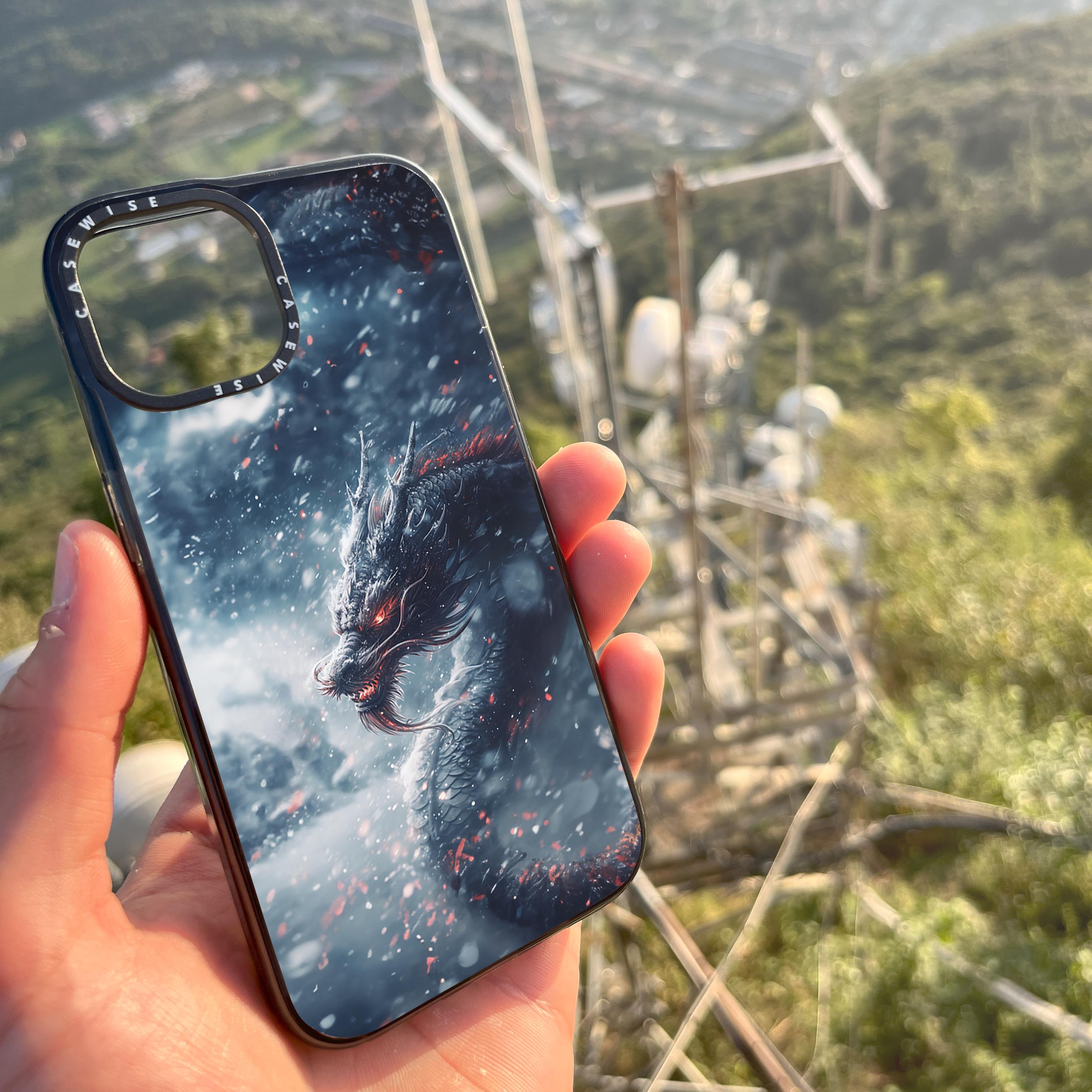 CASEWISE
CASEWISE