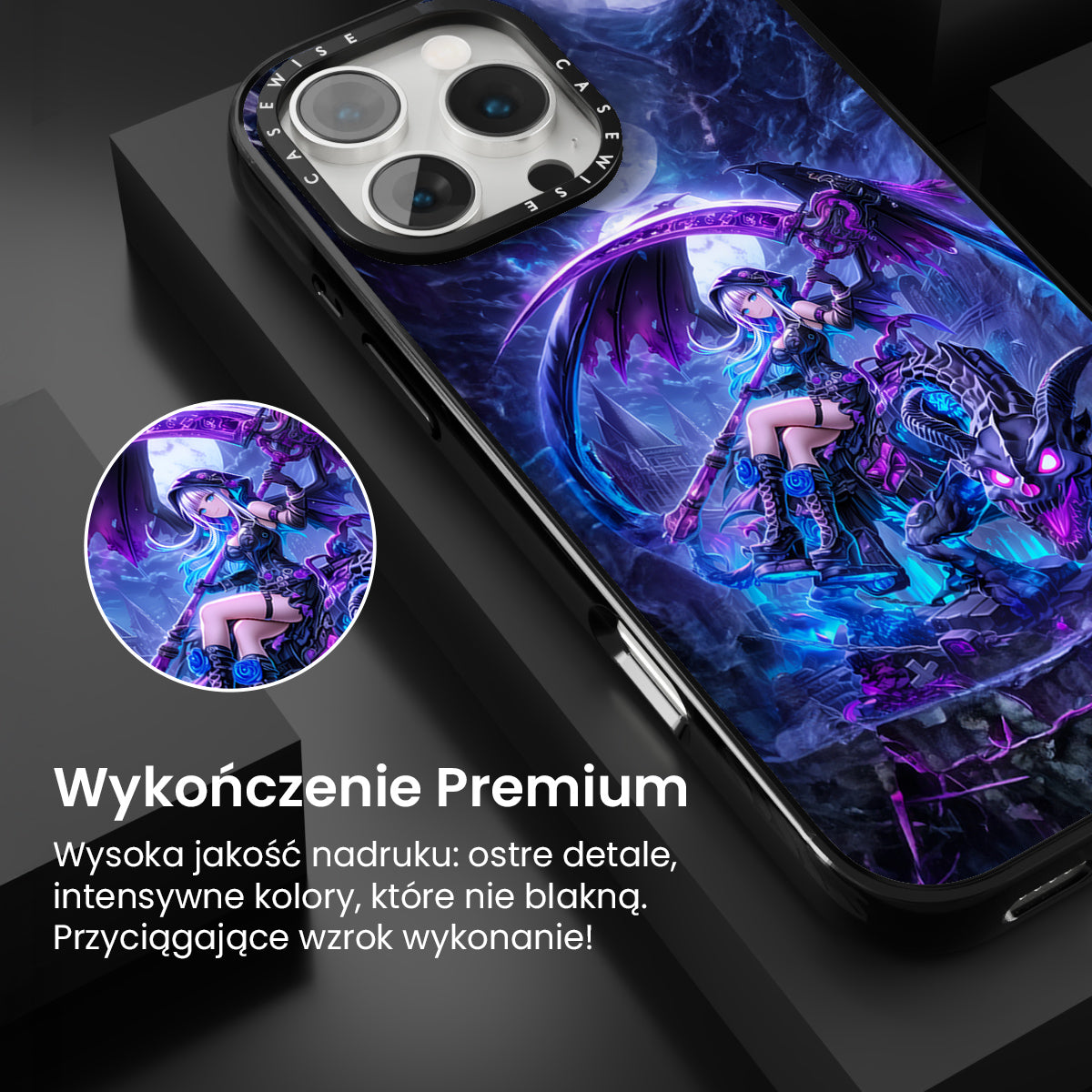 CASEWISE CASEWISE

Wykończenie Premium

Wysoka jakość nadruku: ostre detale, intensywne kolory, które nie blakną. Przyciągające wzrok wykonanie!