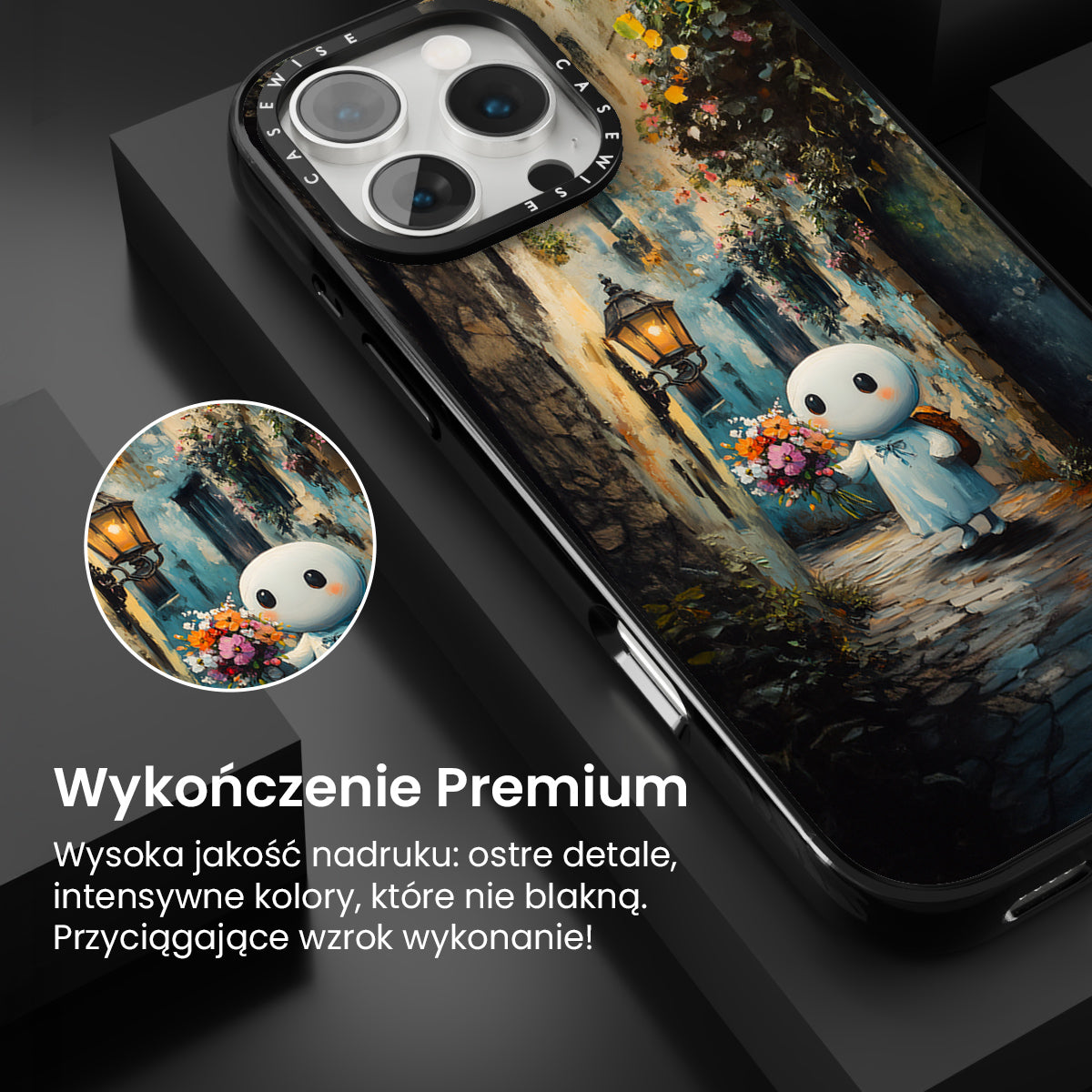 CASEWISE CASEWISE

Wykończenie Premium

Wysoka jakość nadruku: ostre detale, intensywne kolory, które nie blakną. Przyciągające wzrok wykonanie!