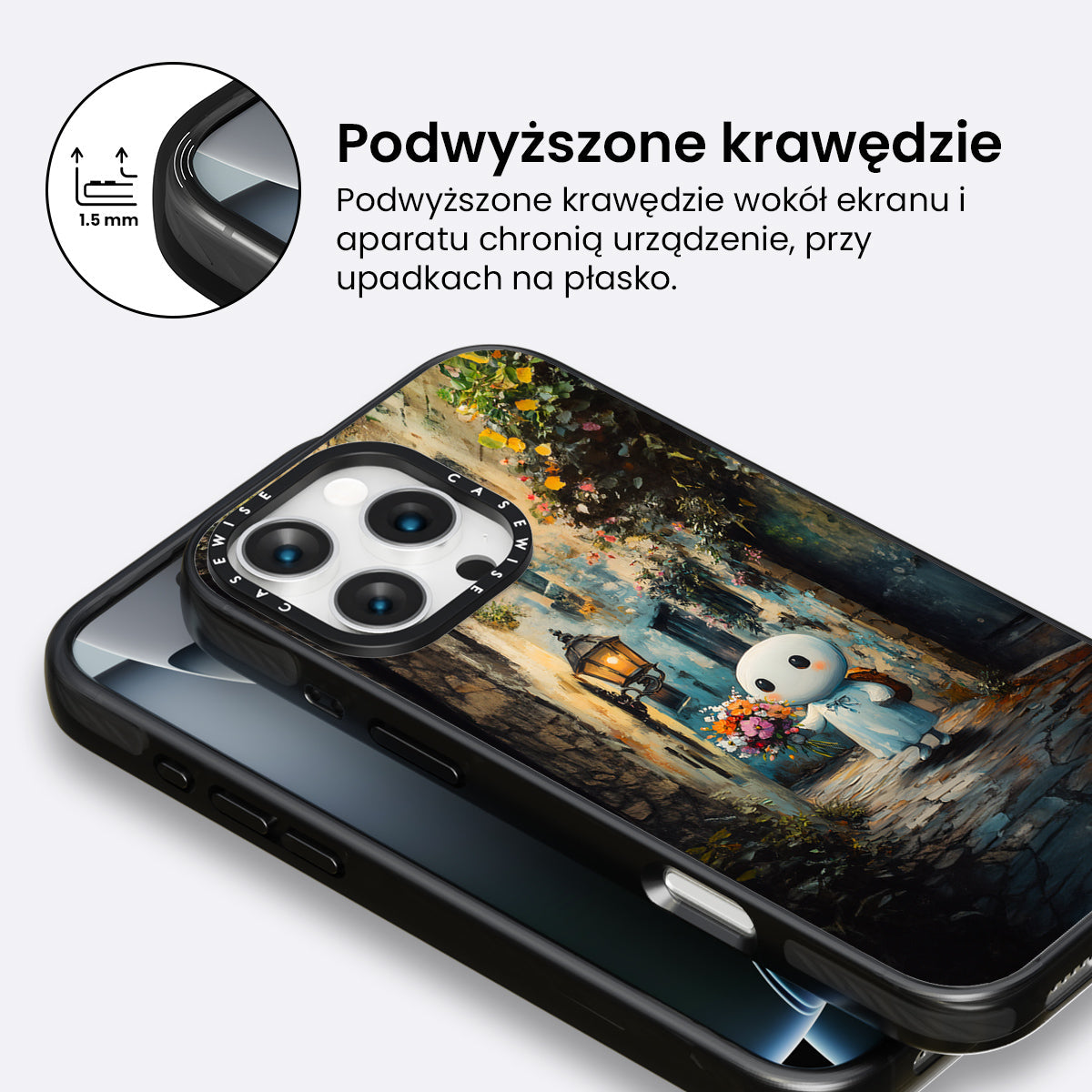 1.5 mm

Podwyższone krawędzie

Podwyższone krawędzie wokół ekranu i aparatu chronią urządzenie, przy upadkach na płasko.

CASEWISE CASEWISE