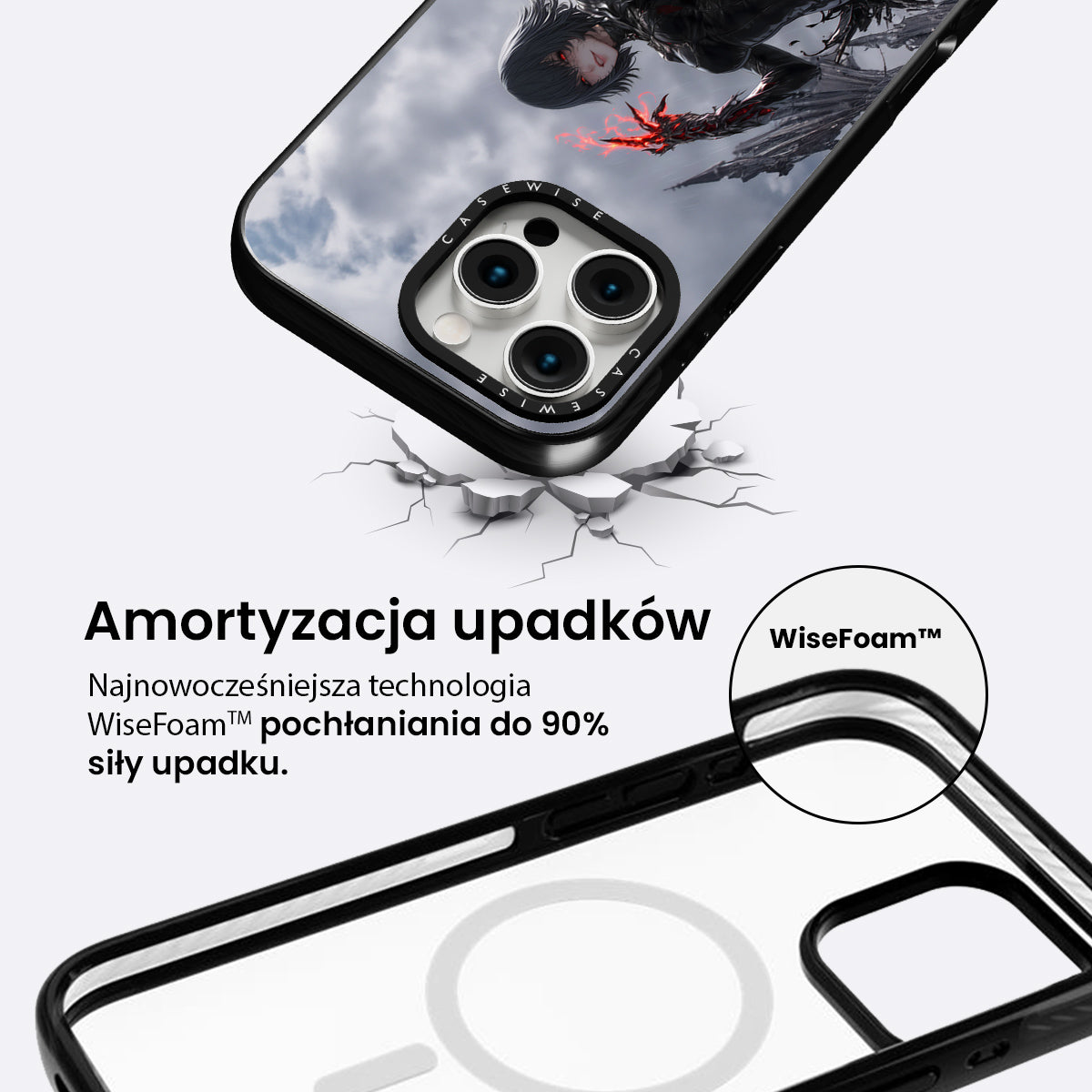 CASEWISE
CASEWISE

Amortyzacja upadków

Najnowocześniejsza technologia WiseFoam™ pochłaniania do 90% siły upadku.

WiseFoam™