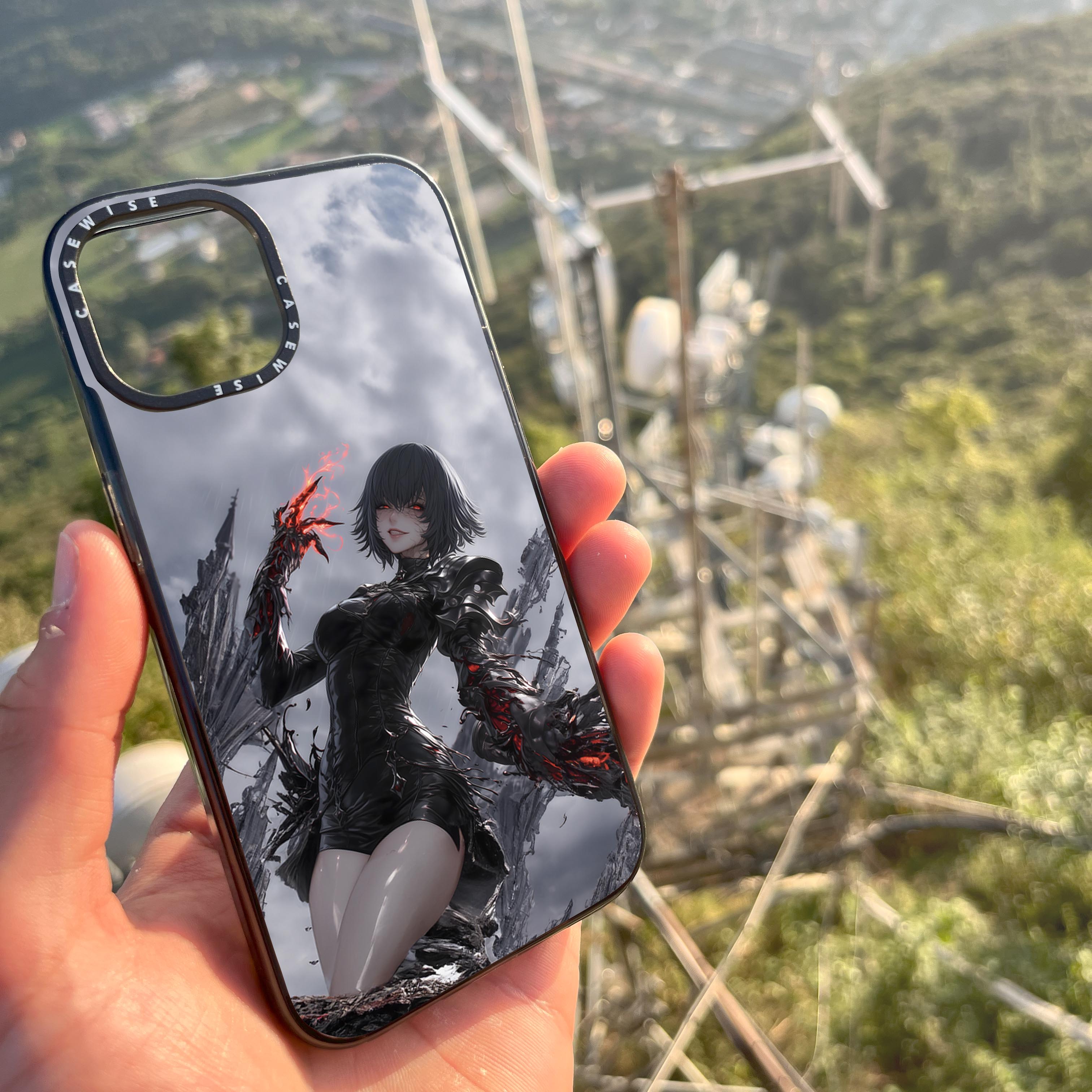 CASEWISE CASEWISE