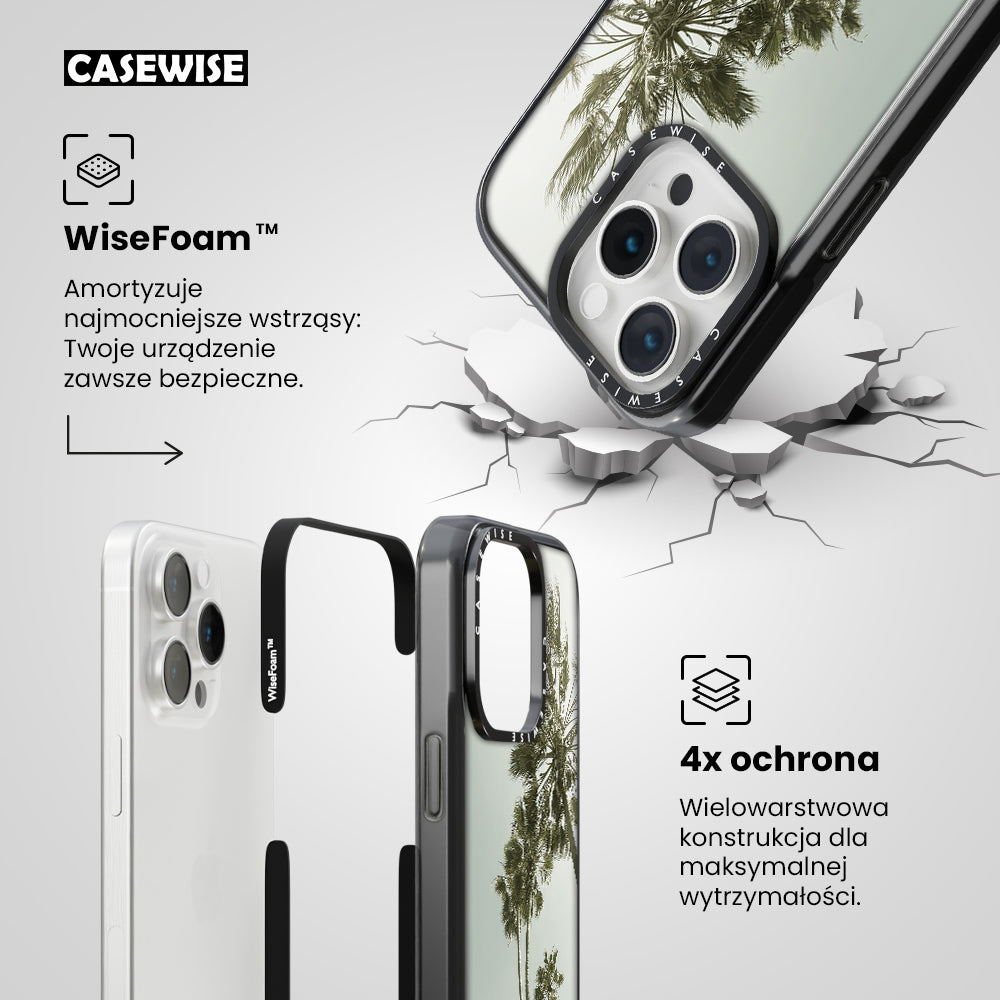 CASEWISE

WiseFoam™

Amortyzuje najmocniejsze wstrząsy: Twoje urządzenie zawsze bezpieczne.

CASEWISE

CASEWISE

WiseFoam™

CASEWISE

4x ochrona

Wielowarstwowa konstrukcja dla maksymalnej wytrzymałości.