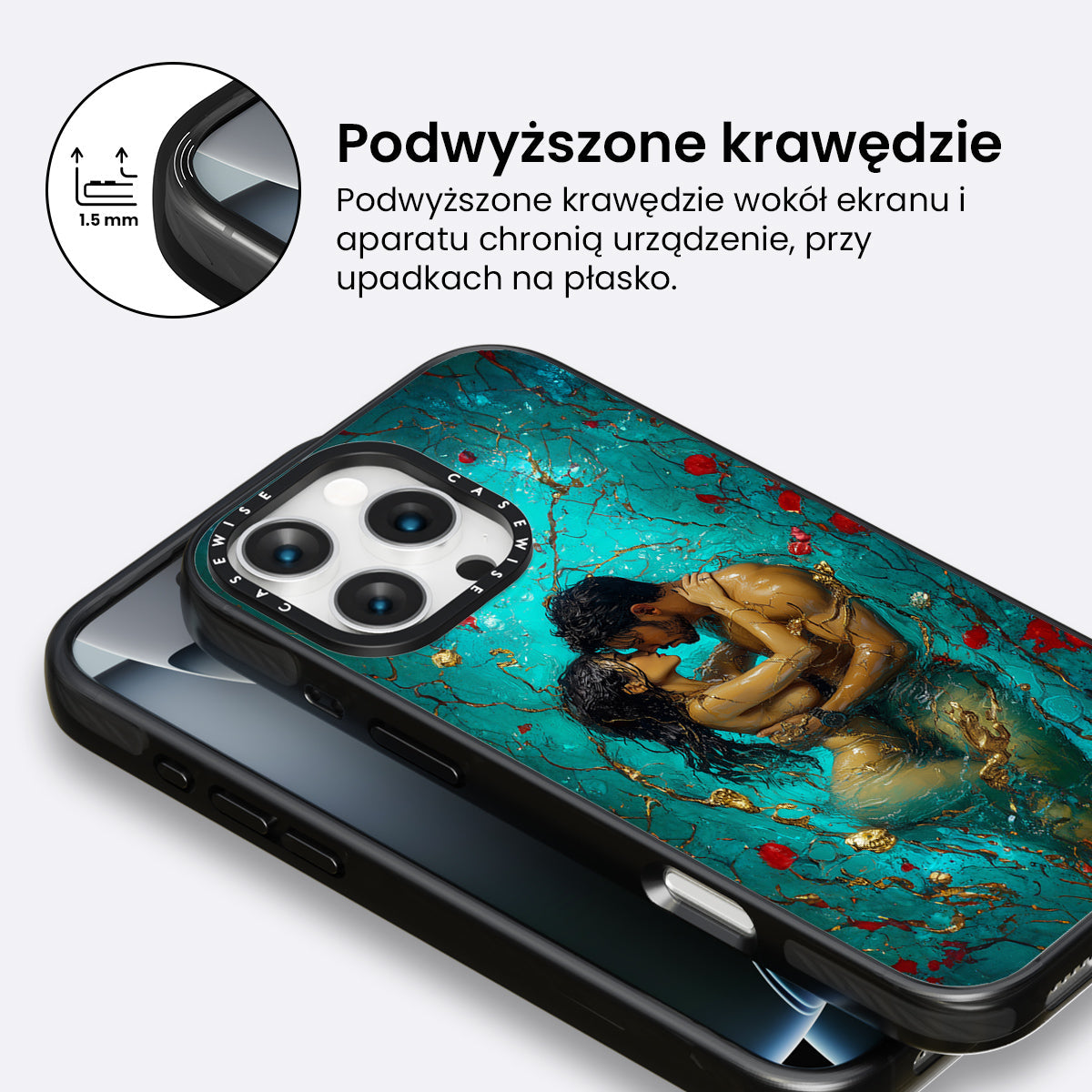 1.5 mm

Podwyższone krawędzie

Podwyższone krawędzie wokół ekranu i aparatu chronią urządzenie, przy upadkach na płasko.

CASEWISE CASEWISE