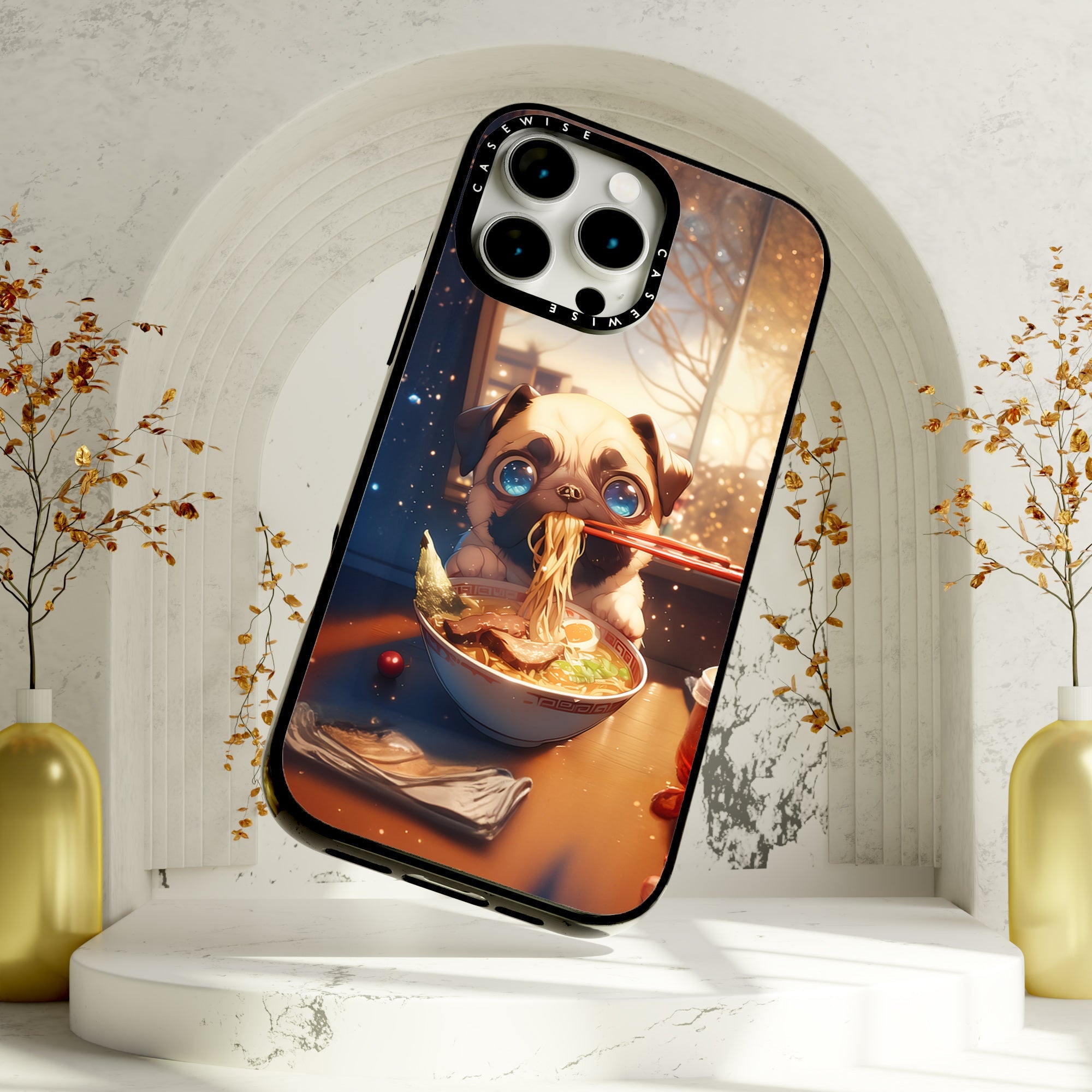 CASEWISE
CASEWISE