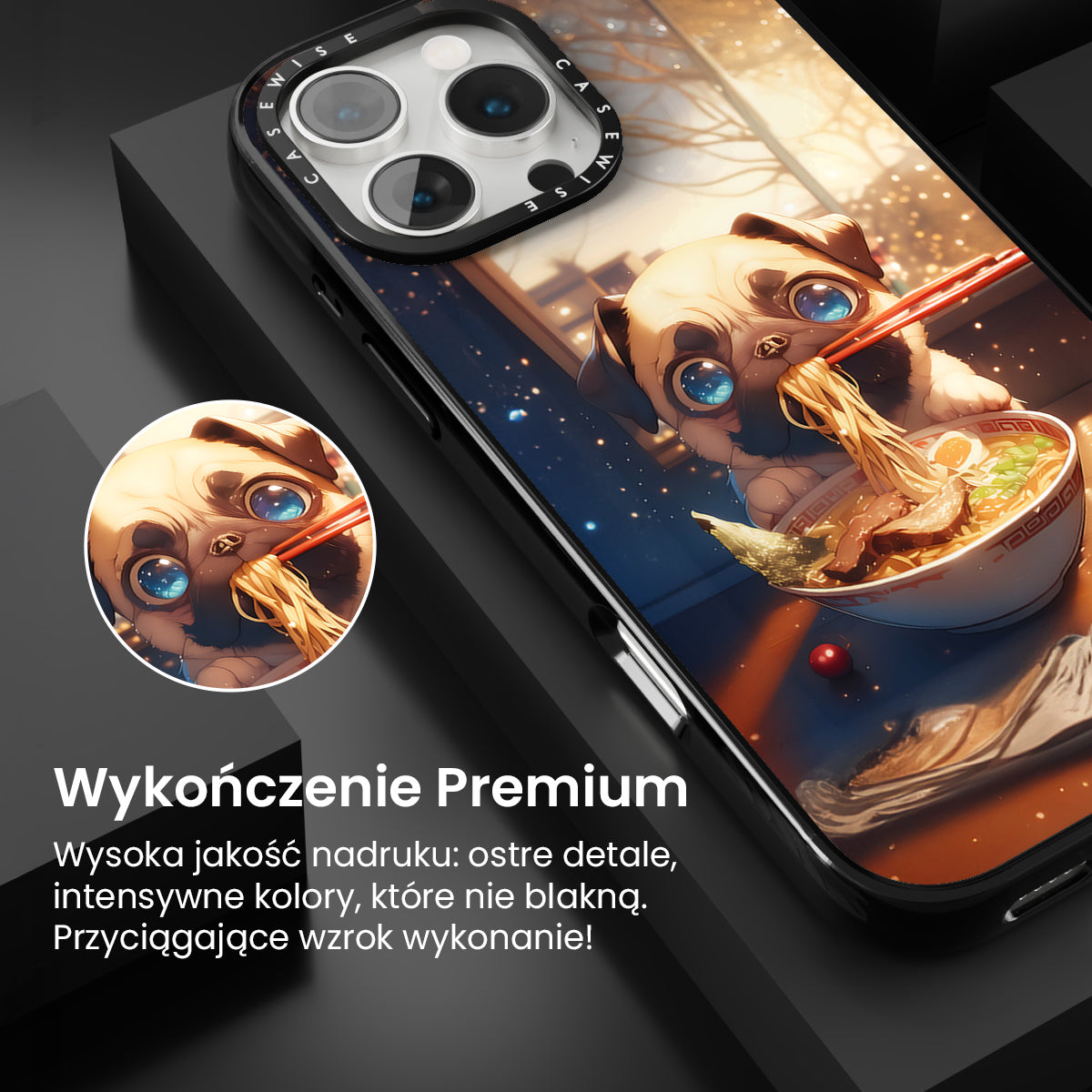 CASEWISE CASEWISE

Wykończenie Premium

Wysoka jakość nadruku: ostre detale, intensywne kolory, które nie blakną. Przyciągające wzrok wykonanie!