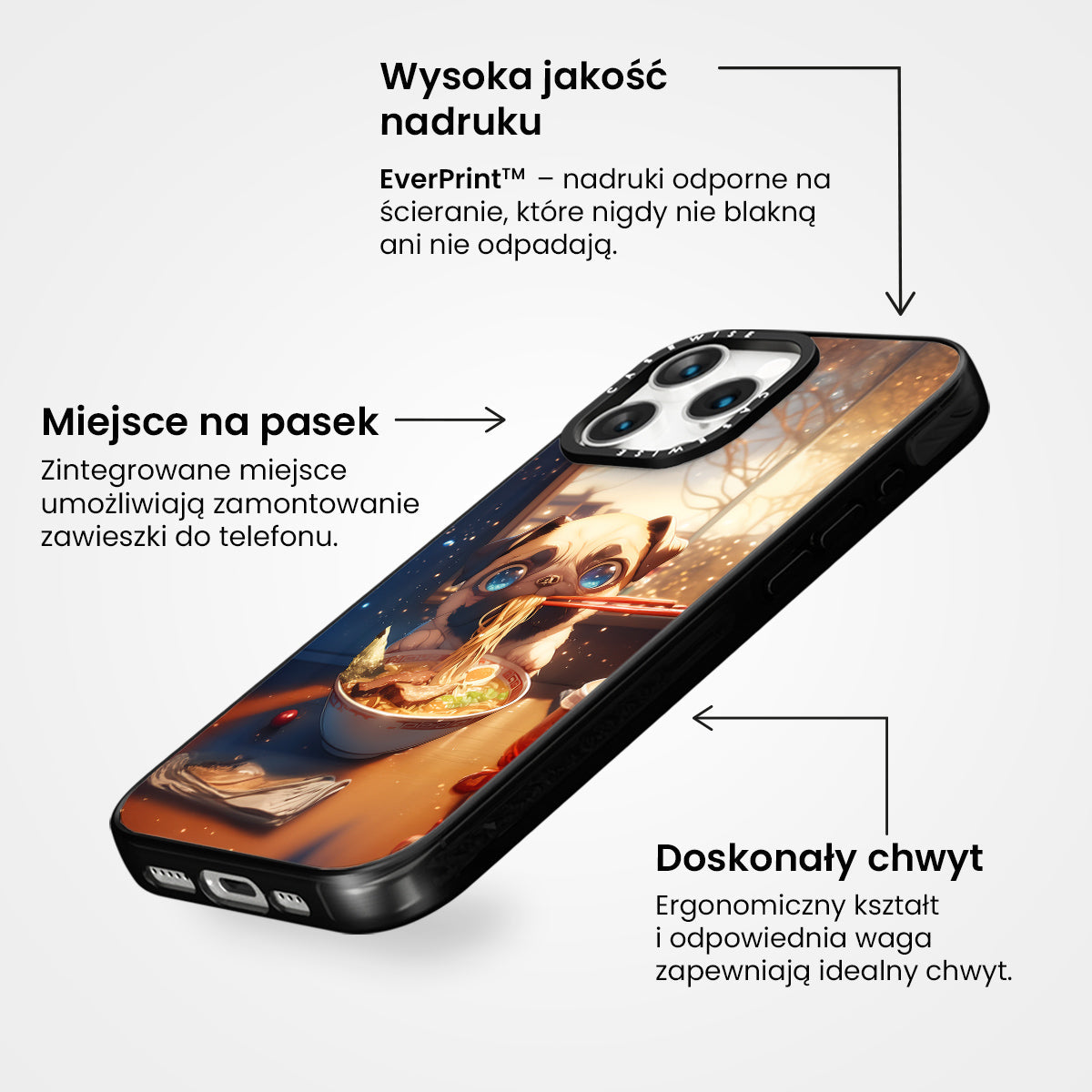 Wysoka jakość nadruku

EverPrint™ – nadruki odporne na ścieranie, które nigdy nie blakną ani nie odpadają.

Miejsce na pasek

Zintegrowane miejsce umożliwiają zamontowanie zawieszki do telefonu.

CASEWISE CASEWISE

Doskonały chwyt

Ergonomiczny kształt i odpowiednia waga zapewniają idealny chwyt.