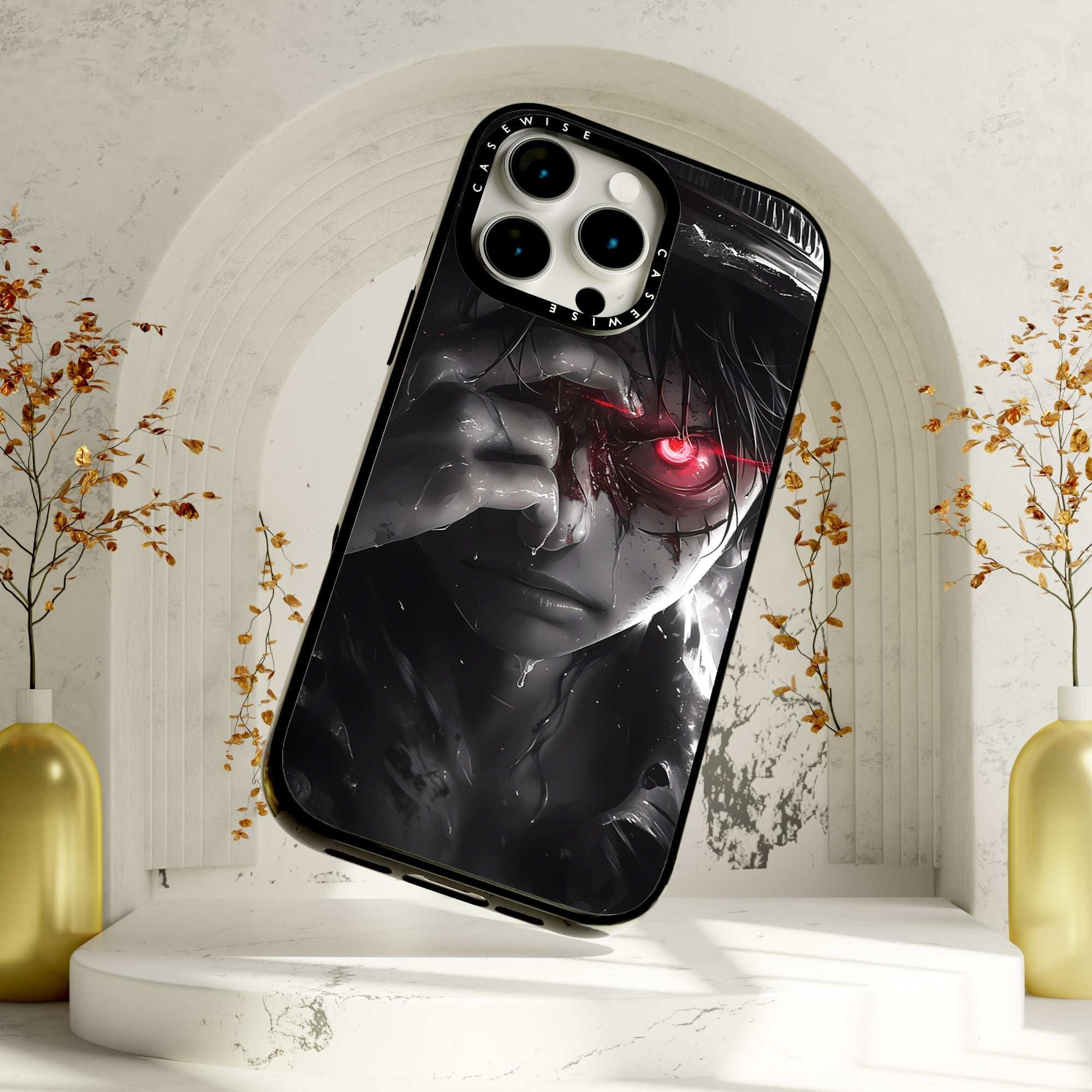 CASEWISE CASEWISE