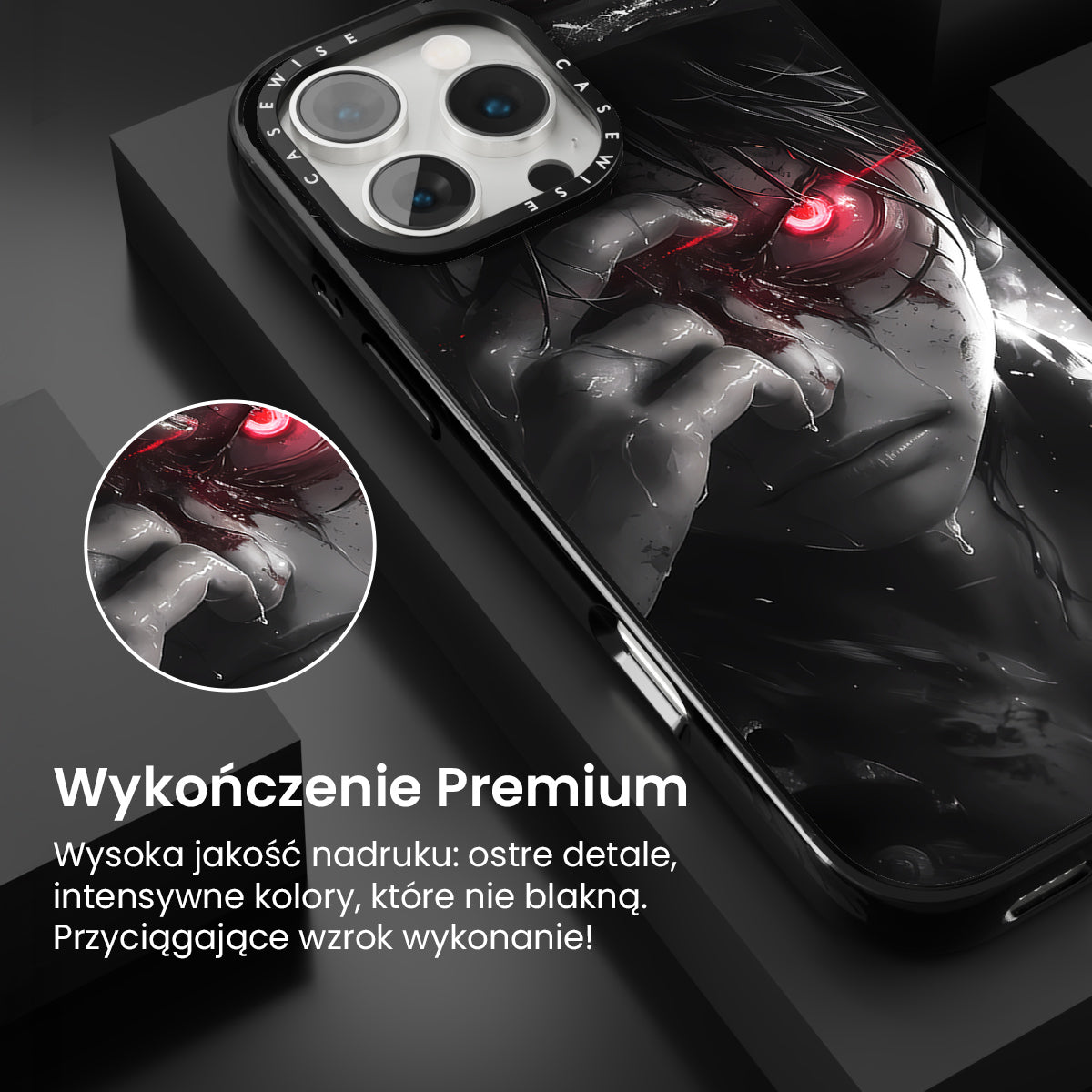 CASEWISE CASEWISE

Wykończenie Premium

Wysoka jakość nadruku: ostre detale, intensywne kolory, które nie blakną. Przyciągające wzrok wykonanie!