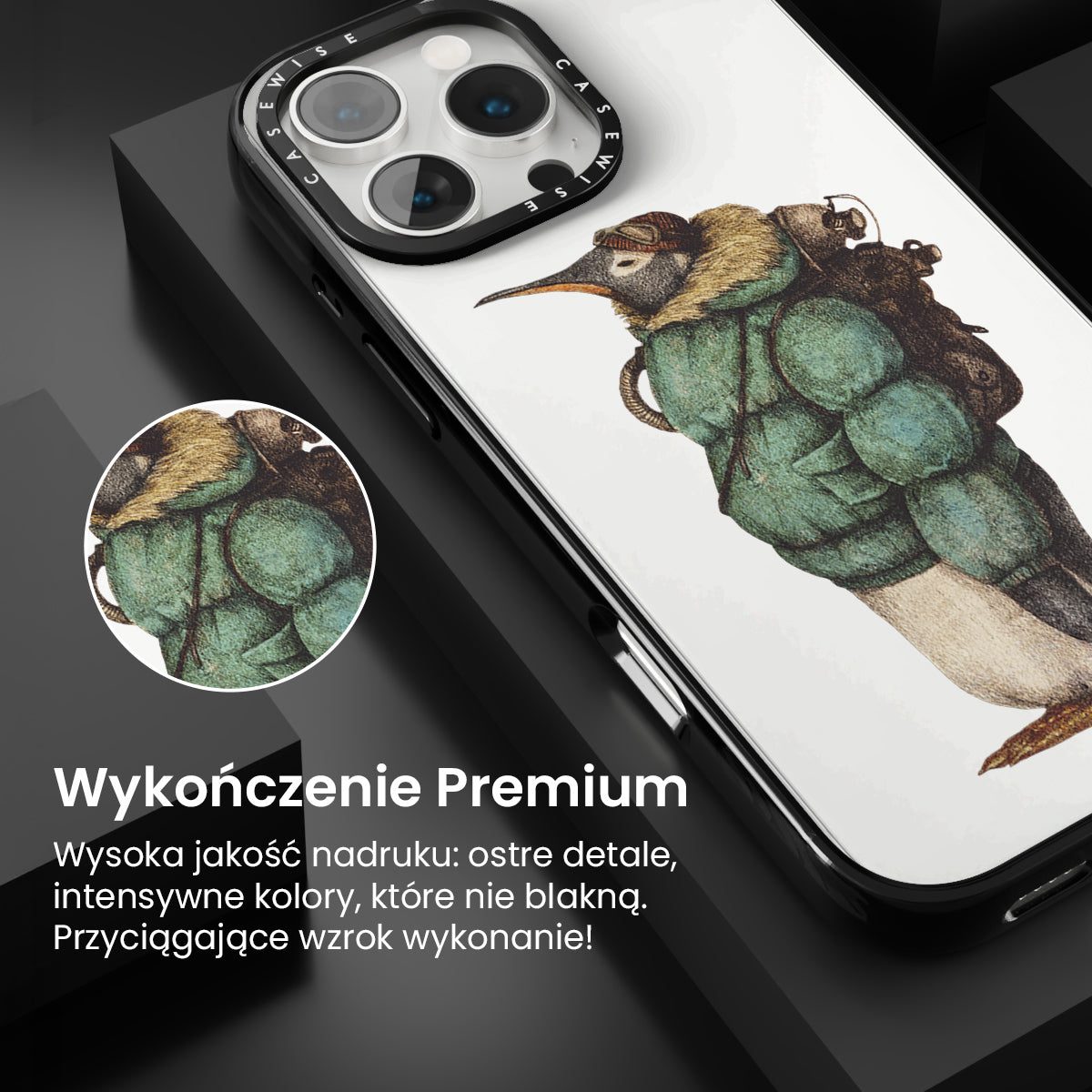 CASEWISE CASEWISE

Wykończenie Premium

Wysoka jakość nadruku: ostre detale, intensywne kolory, które nie blakną. Przyciągające wzrok wykonanie!