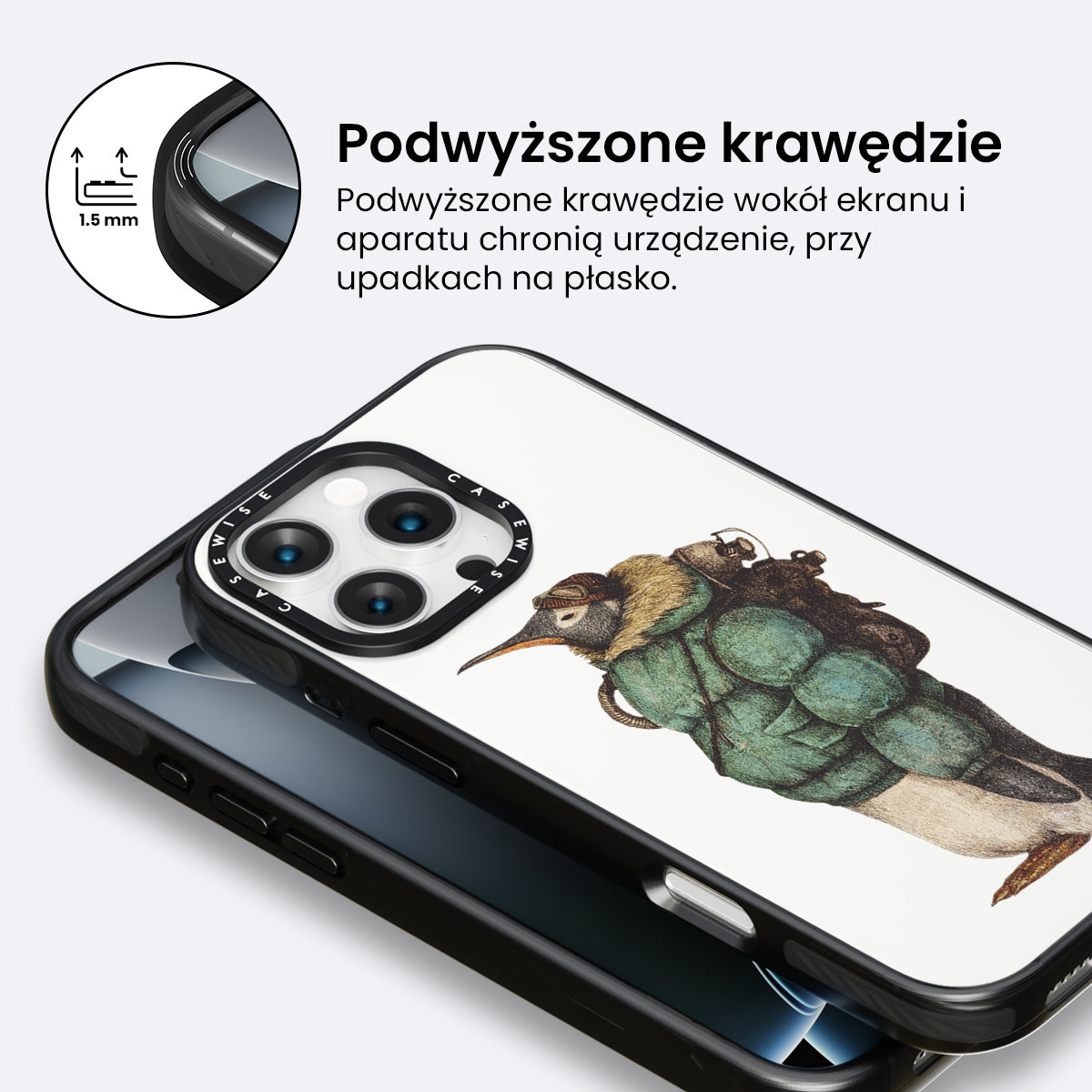 1.5 mm

Podwyższone krawędzie

Podwyższone krawędzie wokół ekranu i aparatu chronią urządzenie, przy upadkach na płasko.

CASEWISE CASEWISE