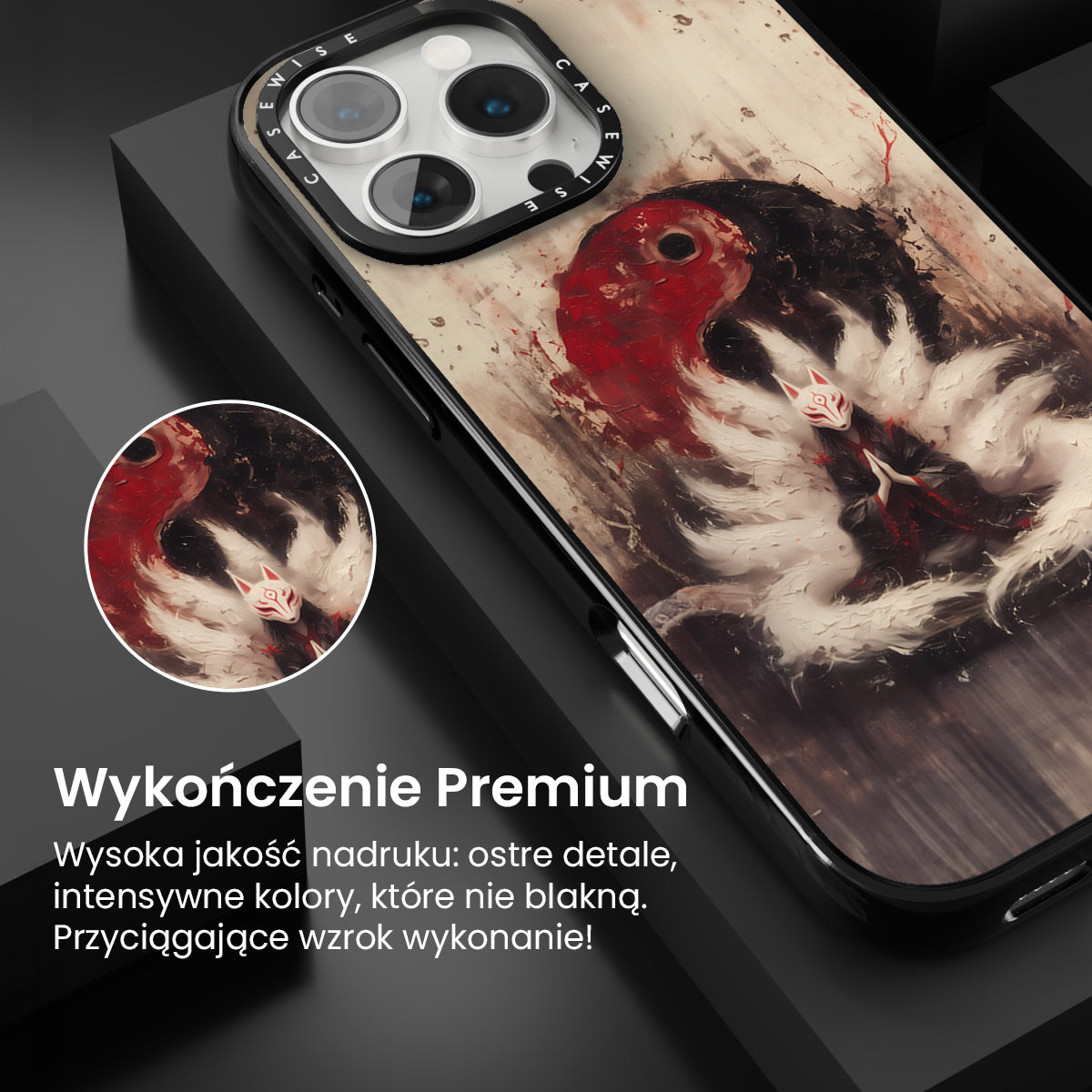 CASEWISE CASEWISE

Wykończenie Premium

Wysoka jakość nadruku: ostre detale, intensywne kolory, które nie blakną. Przyciągające wzrok wykonanie!