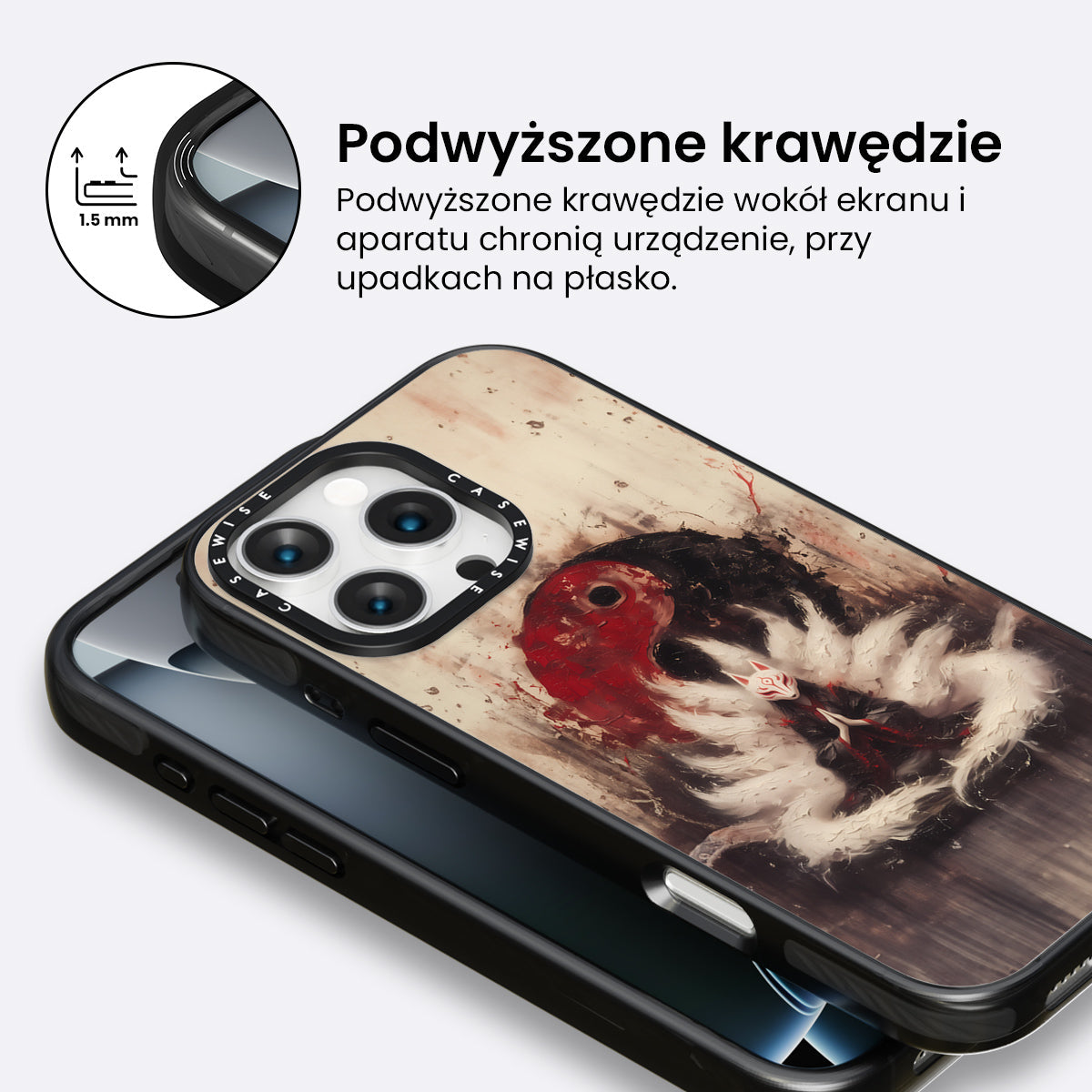 1.5 mm

Podwyższone krawędzie

Podwyższone krawędzie wokół ekranu i aparatu chronią urządzenie, przy upadkach na płasko.

CASEWISE CASEWISE