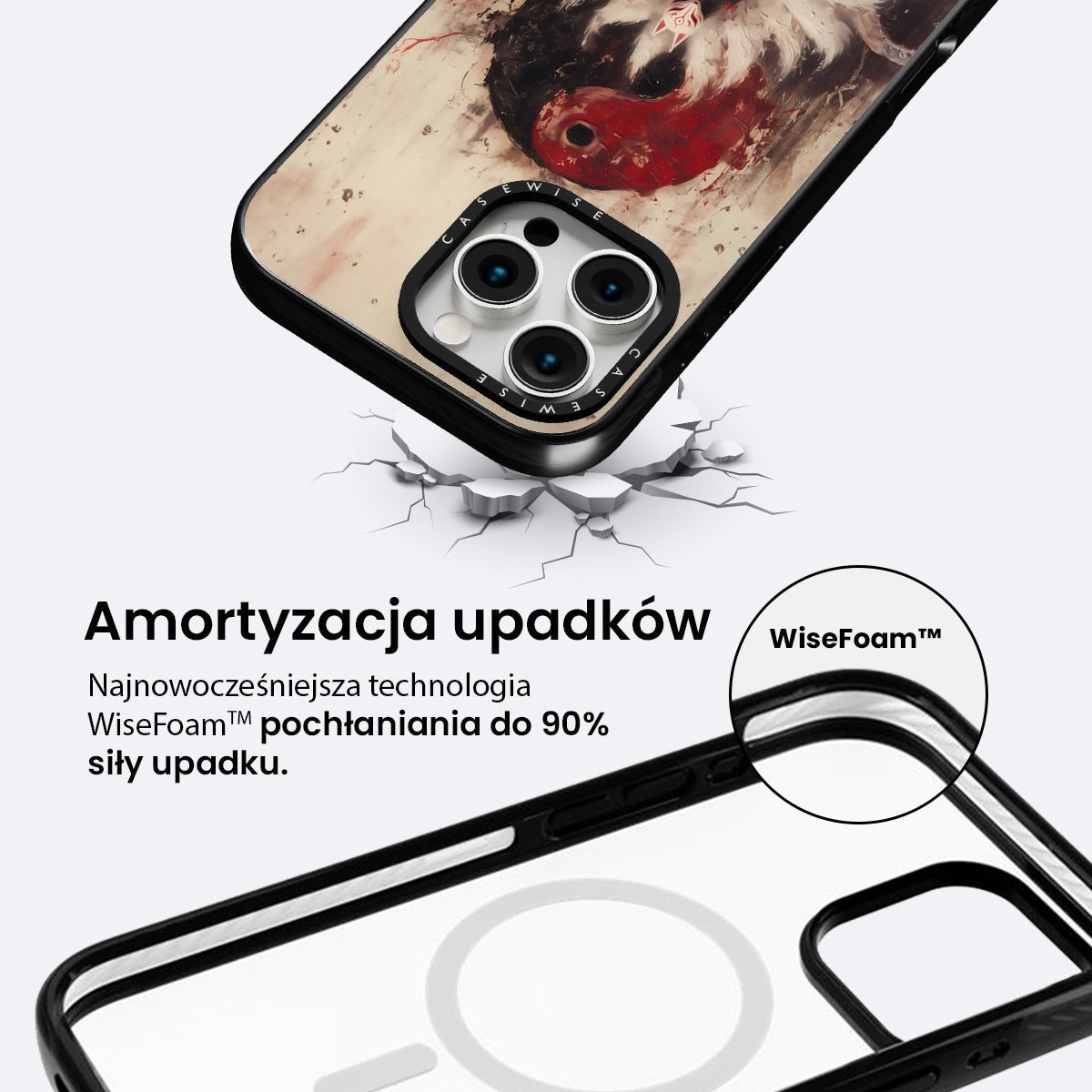 CASEWISE
CASEWISE

Amortyzacja upadków

Najnowocześniejsza technologia WiseFoam™ pochłaniania do 90% siły upadku.

WiseFoam™