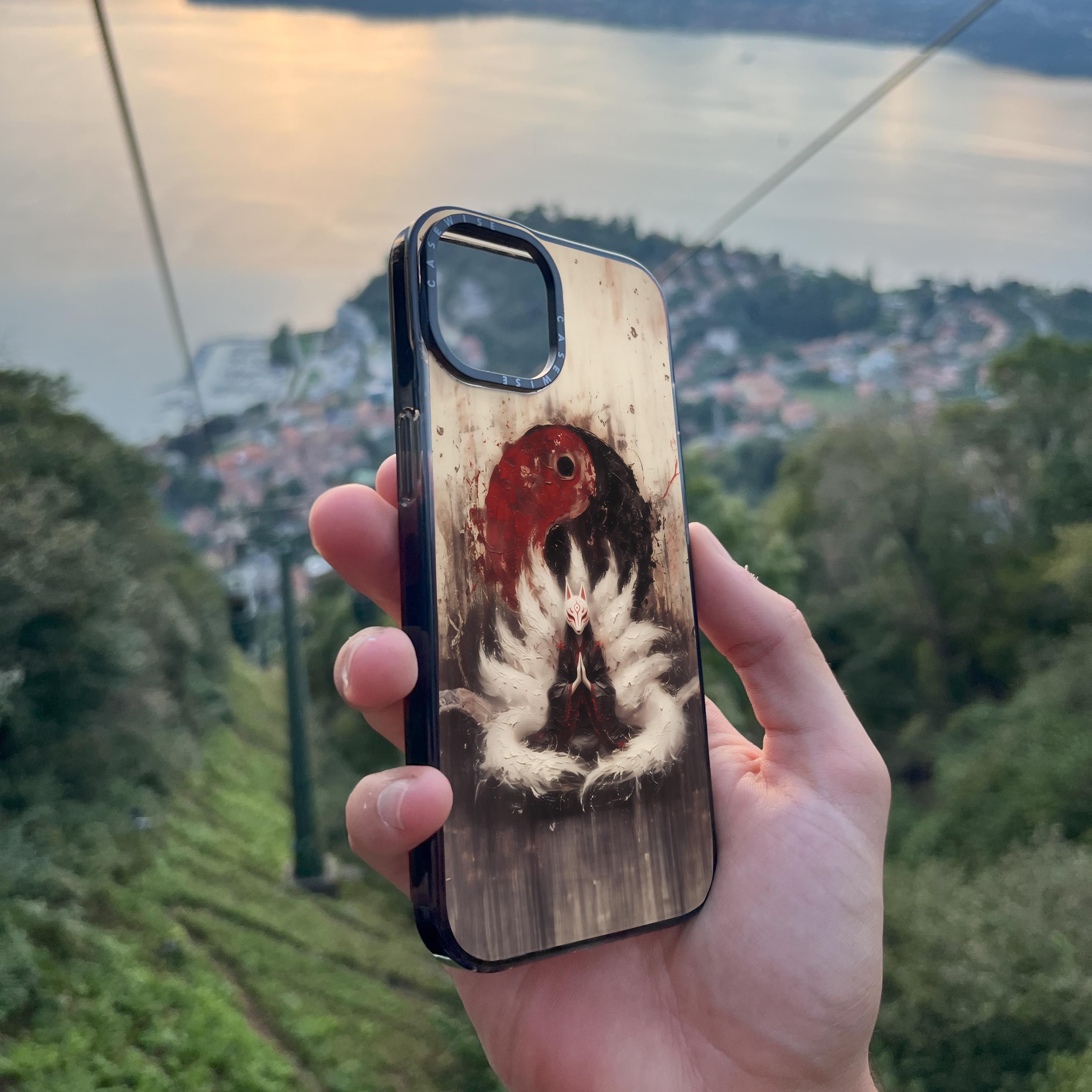 CASEWISE CASEWISE