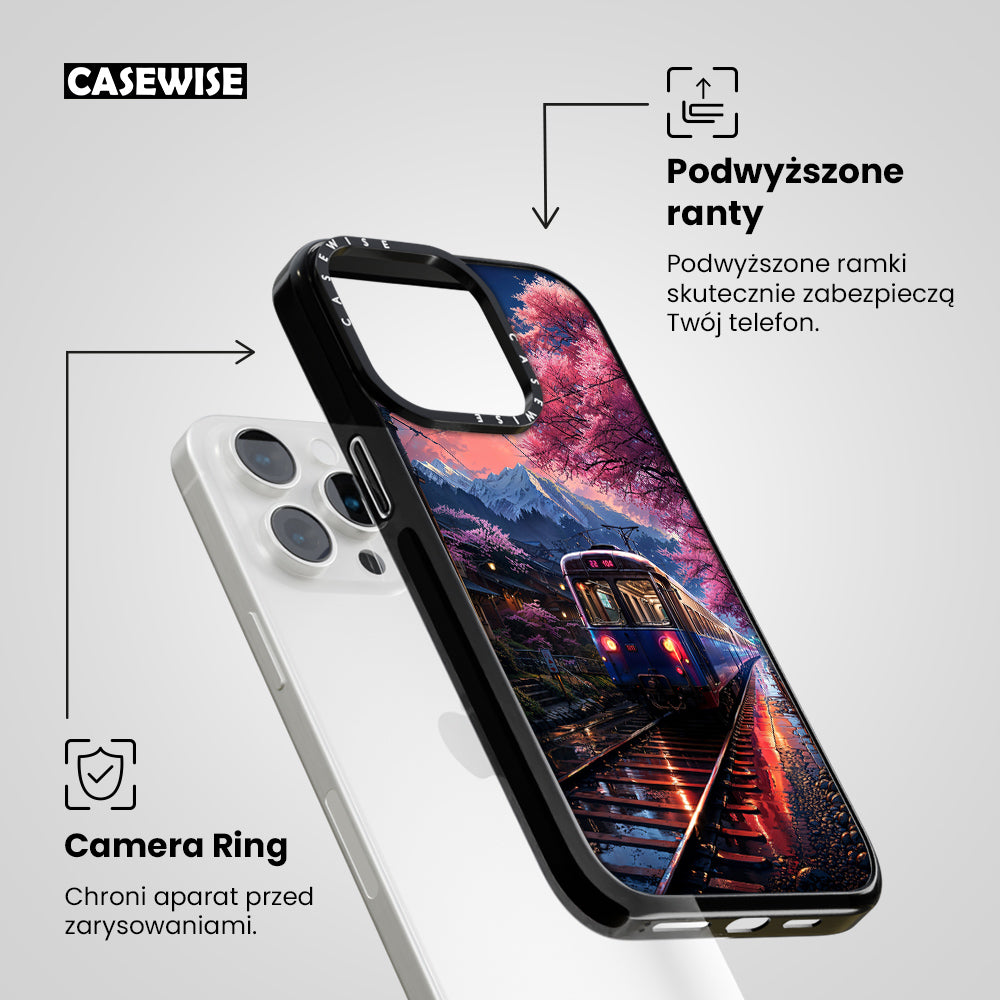 CASEWISE

Podwyższone ranty

Podwyższone ramki skutecznie zabezpieczą Twój telefon.

CASEWISE

CASEWISE

Camera Ring

Chroni aparat przed zarysowaniami.