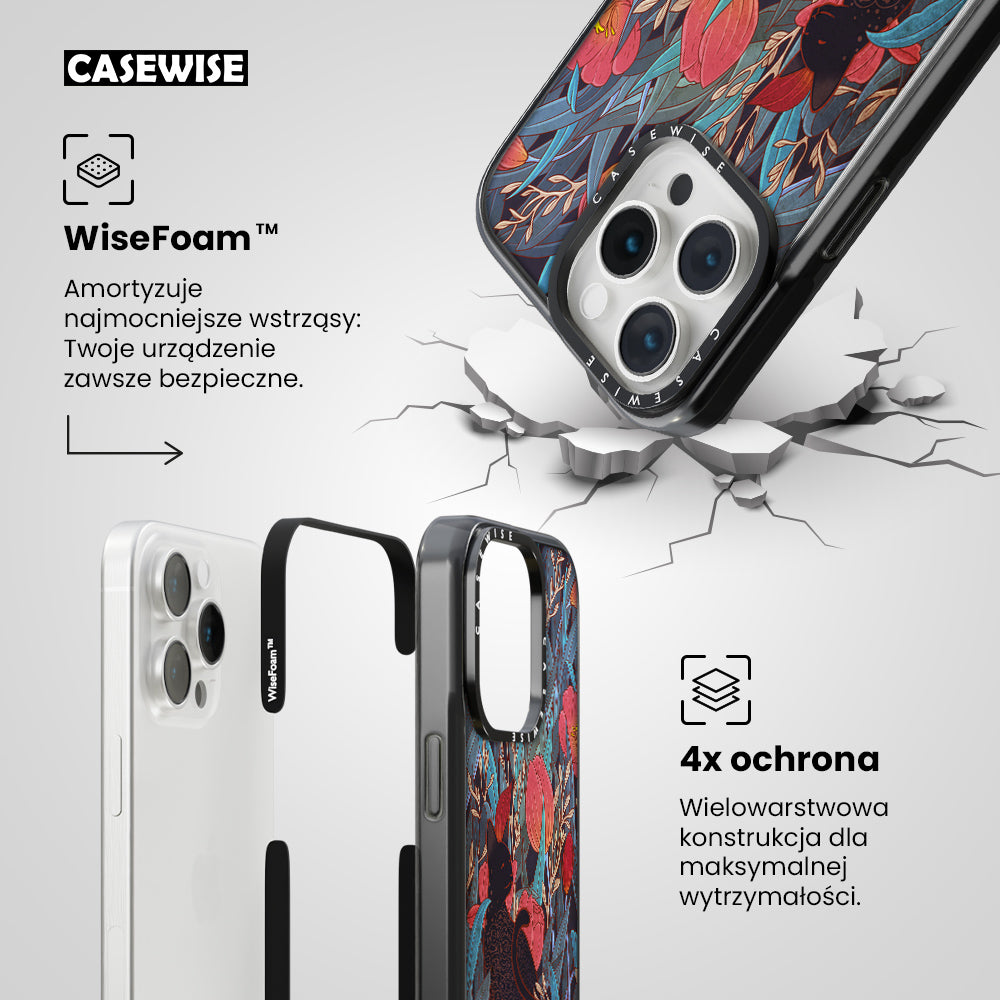 CASEWISE

WiseFoam™

Amortyzuje najmocniejsze wstrząsy: Twoje urządzenie zawsze bezpieczne.

CASEWISE

CASEWISE

WiseFoam™

CASEWISE

4x ochrona

Wielowarstwowa konstrukcja dla maksymalnej wytrzymałości.