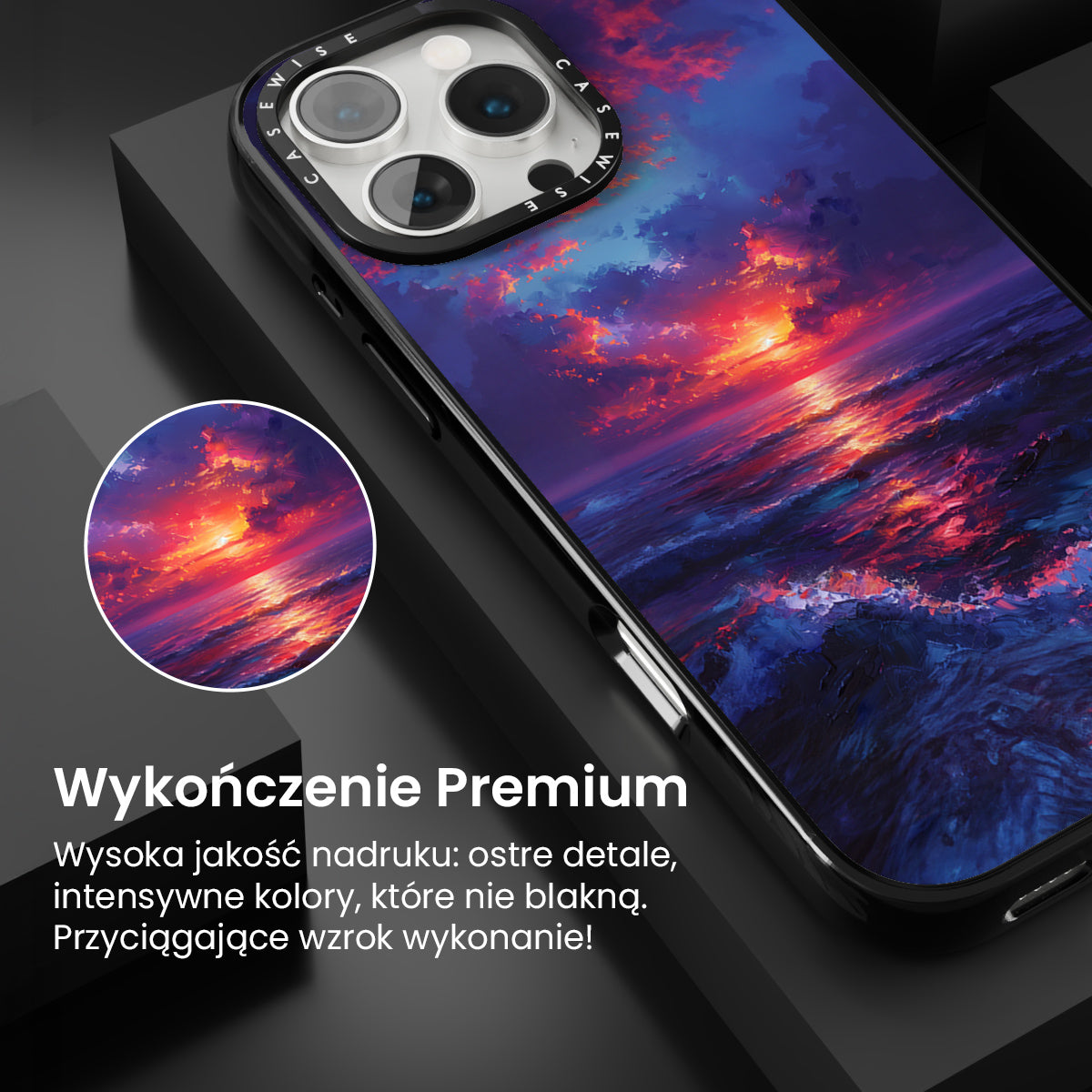 CASEWISE CASEWISE

Wykończenie Premium

Wysoka jakość nadruku: ostre detale, intensywne kolory, które nie blakną. Przyciągające wzrok wykonanie!