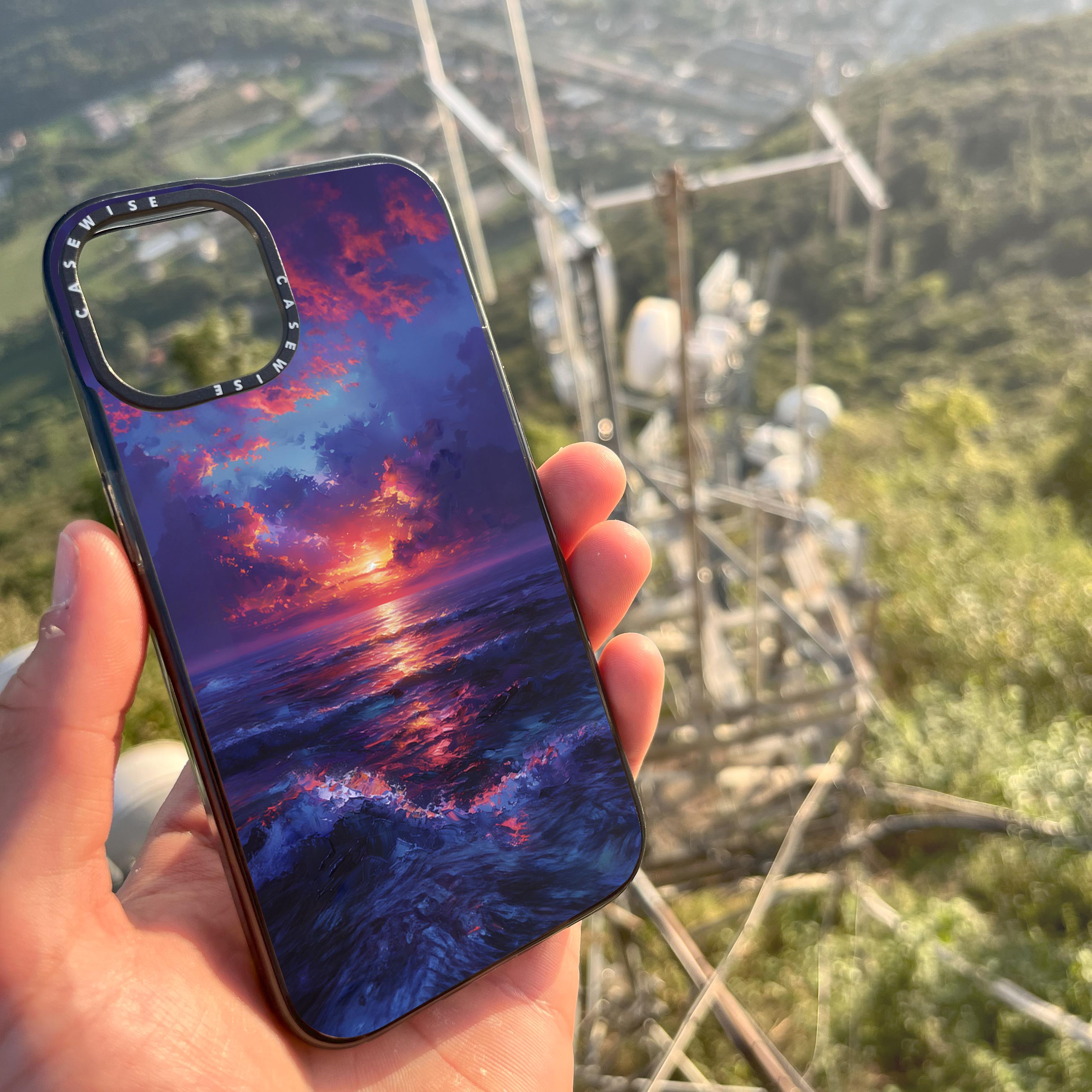 CASEWISE
CASEWISE