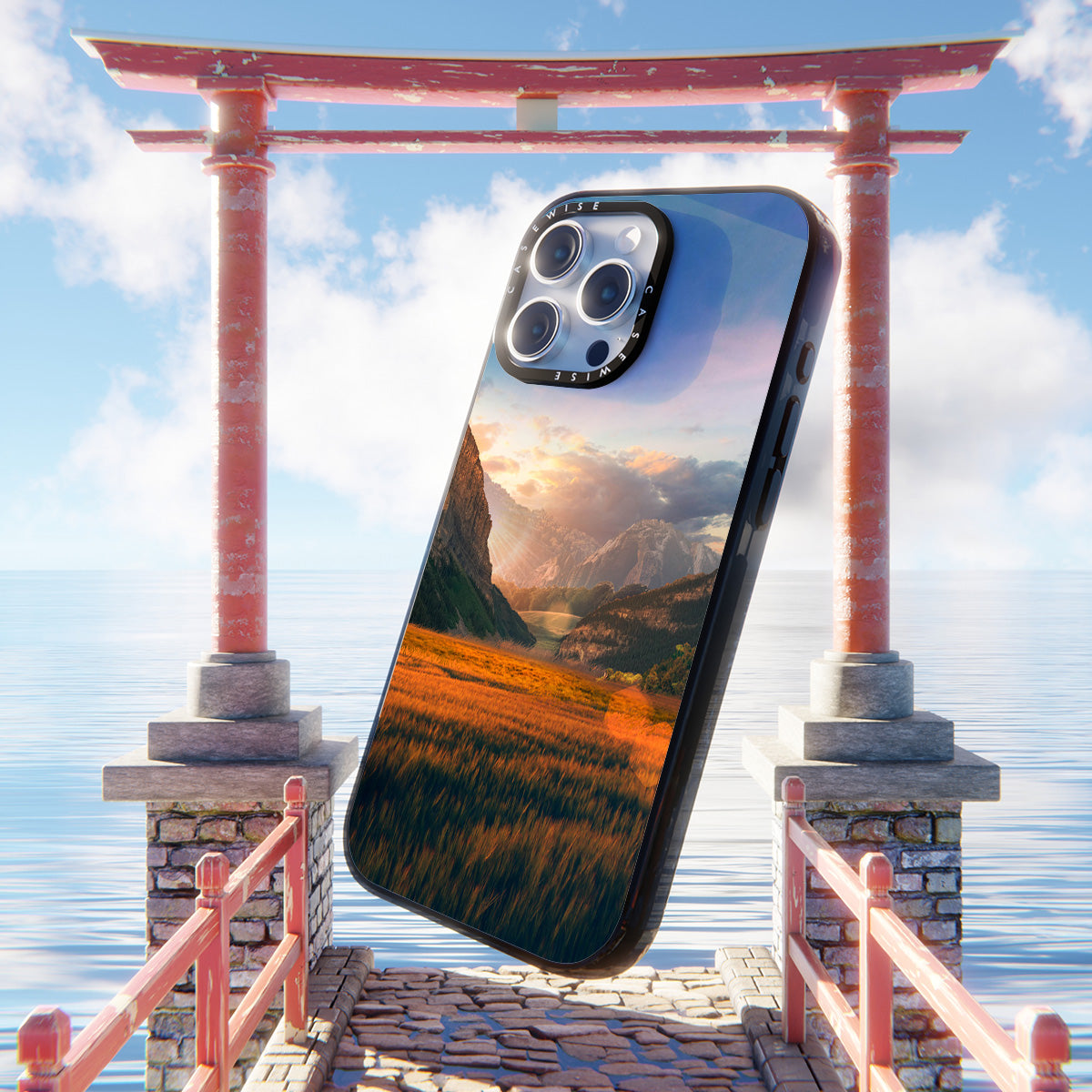 CASEWISE CASEWISE