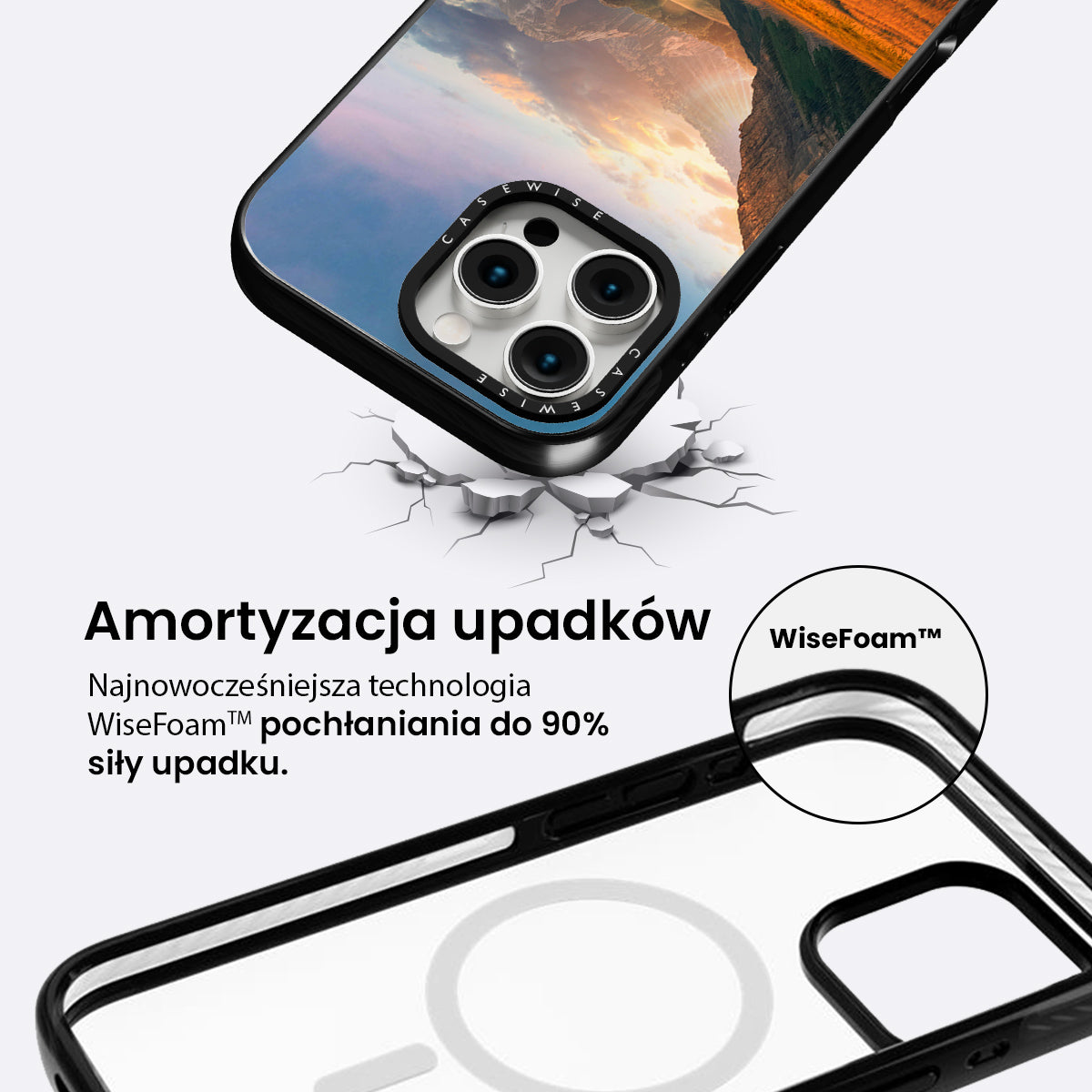 CASEWISE
CASEWISE

Amortyzacja upadków

Najnowocześniejsza technologia WiseFoam™ pochłaniania do 90% siły upadku.

WiseFoam™